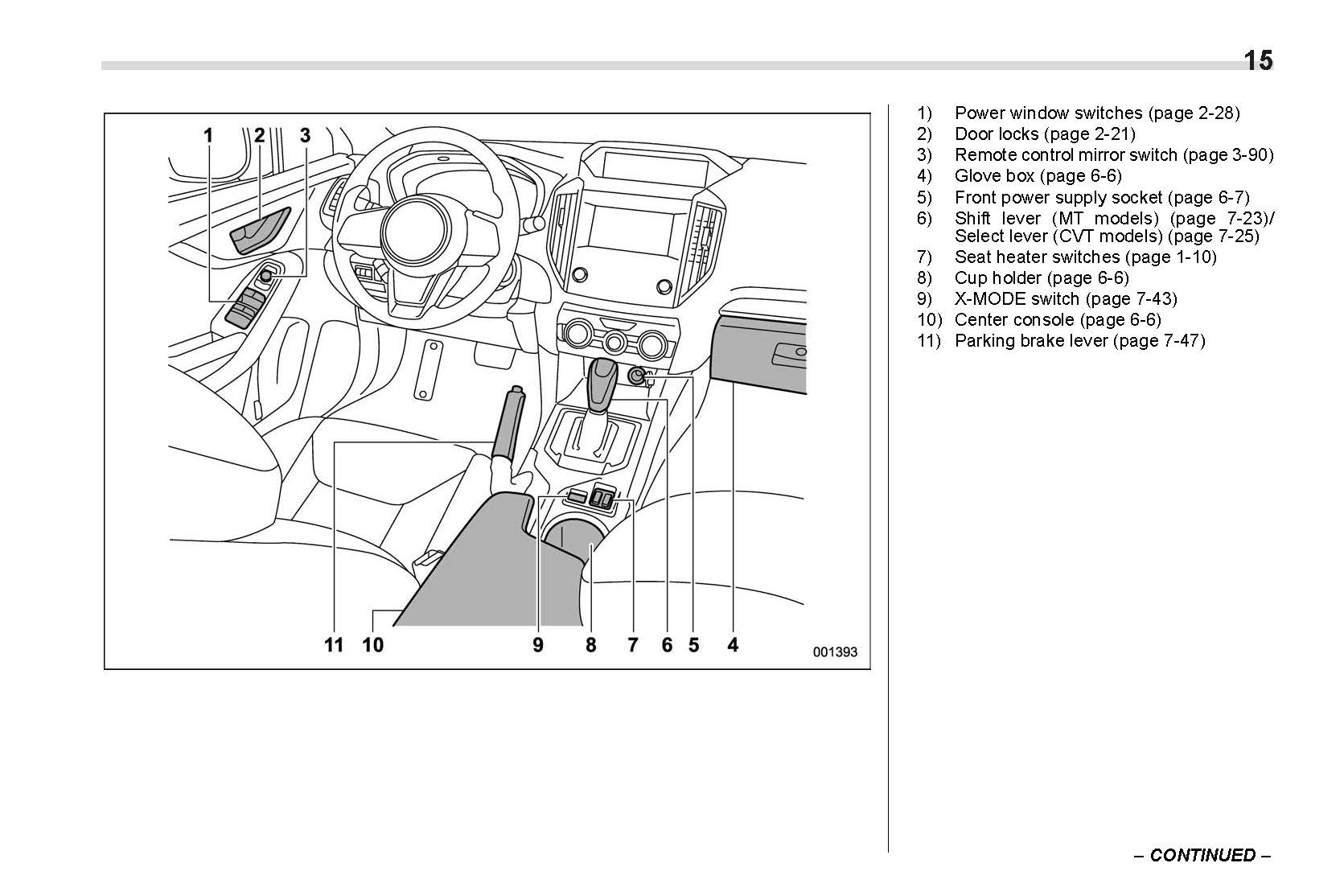 15

1 2 3

11 10 9 8 7 6 5 4

001393

1) Power window switches (page 2-28)
2) Door locks (page 2-21)
3) Remote control mirror switch (page 3-90)
4) Glove box (page 6-6)
5) Front power supply socket (page 6-7)
6) Shift lever (MT models) (page 7-23)/ Select lever (CVT models) (page 7-25)
7) Seat heater switches (page 1-10)
8) Cup holder (page 6-6)
9) X-MODE switch (page 7-43)
10) Center console (page 6-6)
11) Parking brake lever (page 7-47)

– CONTINUED –