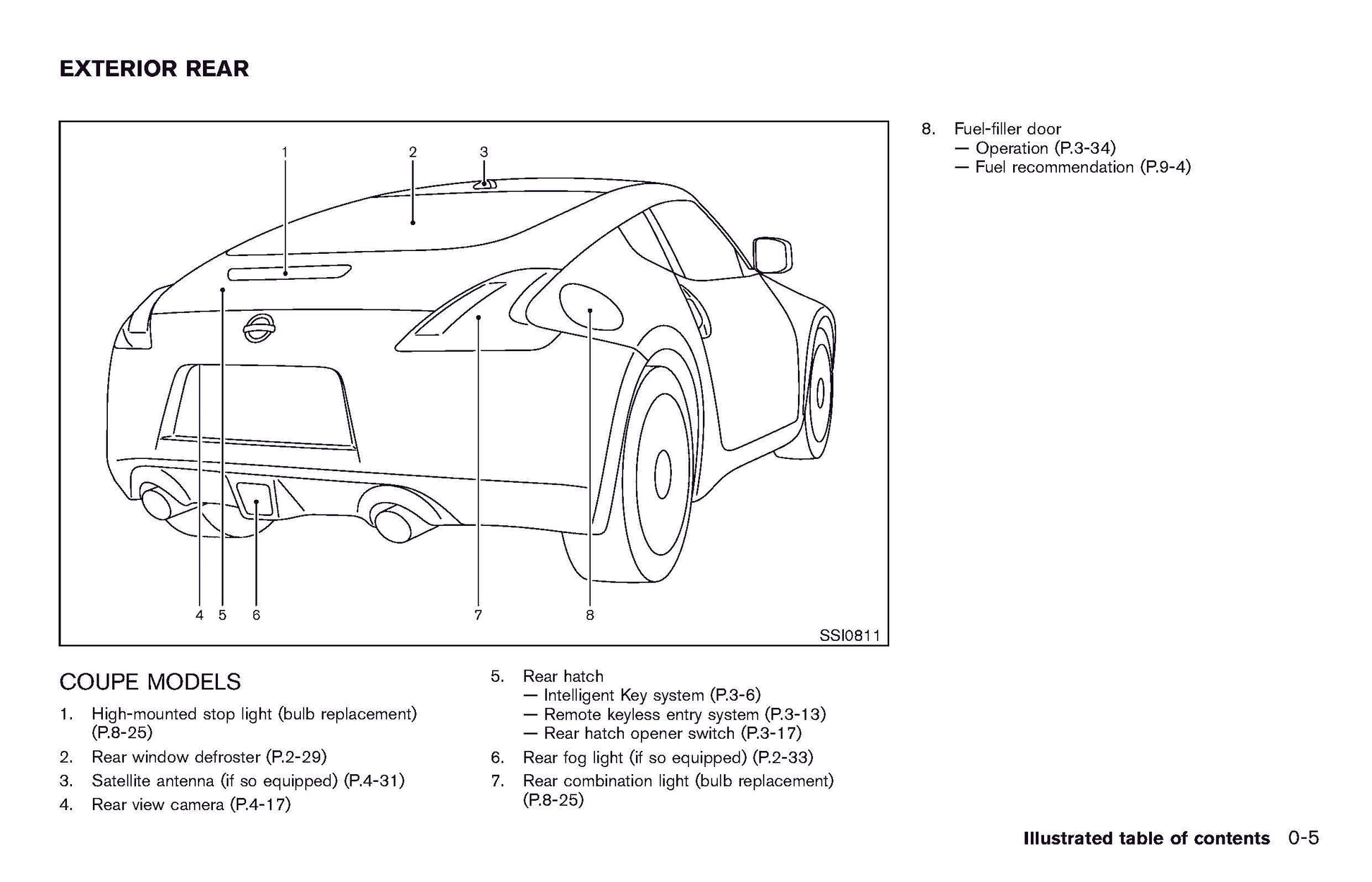 EXTERIOR REAR

1 2 3

4 5 6 7 8

SSI0811

COUPE MODELS

1. High-mounted stop light (bulb replacement) (P.8-25)
2. Rear window defroster (P.2-29)
3. Satellite antenna (if so equipped) (P.4-31)
4. Rear view camera (P.4-17)

5. Rear hatch
— Intelligent Key system (P.3-6)
— Remote keyless entry system (P.3-13)
— Rear hatch opener switch (P.3-17)
6. Rear fog light (if so equipped) (P.2-33)
7. Rear combination light (bulb replacement) (P.8-25)

8. Fuel-filler door
— Operation (P.3-34)
— Fuel recommendation (P.9-4)

Illustrated table of contents 0-5