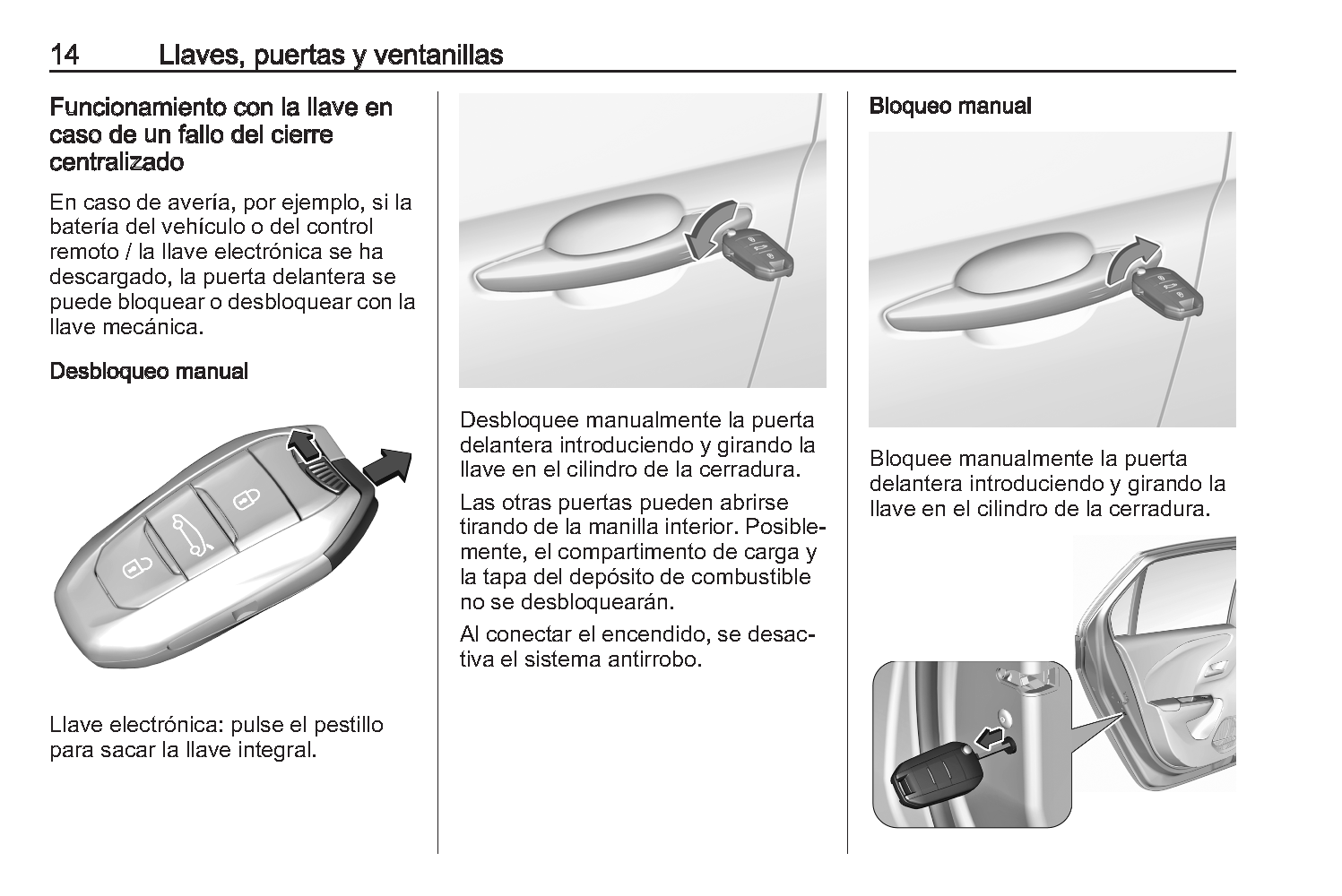 14 Llaves, puertas y ventanillas

Funcionamiento con la llave en caso de un fallo del cierre centralizado

En caso de avería, por ejemplo, si la batería del vehículo o del control remoto / la llave electrónica se ha descargado, la puerta delantera se puede bloquear o desbloquear con la llave mecánica.

Desbloqueo manual

Llave electrónica: pulse el pestillo para sacar la llave integral.

Desbloquee manualmente la puerta delantera introduciendo y girando la llave en el cilindro de la cerradura.

Las otras puertas pueden abrirse tirando de la manilla interior. Posiblemente, el compartimento de carga y la tapa del depósito de combustible no se desbloquearán.

Al conectar el encendido, se desactiva el sistema antirrobo.

Bloqueo manual

Bloquee manualmente la puerta delantera introduciendo y girando la llave en el cilindro de la cerradura.