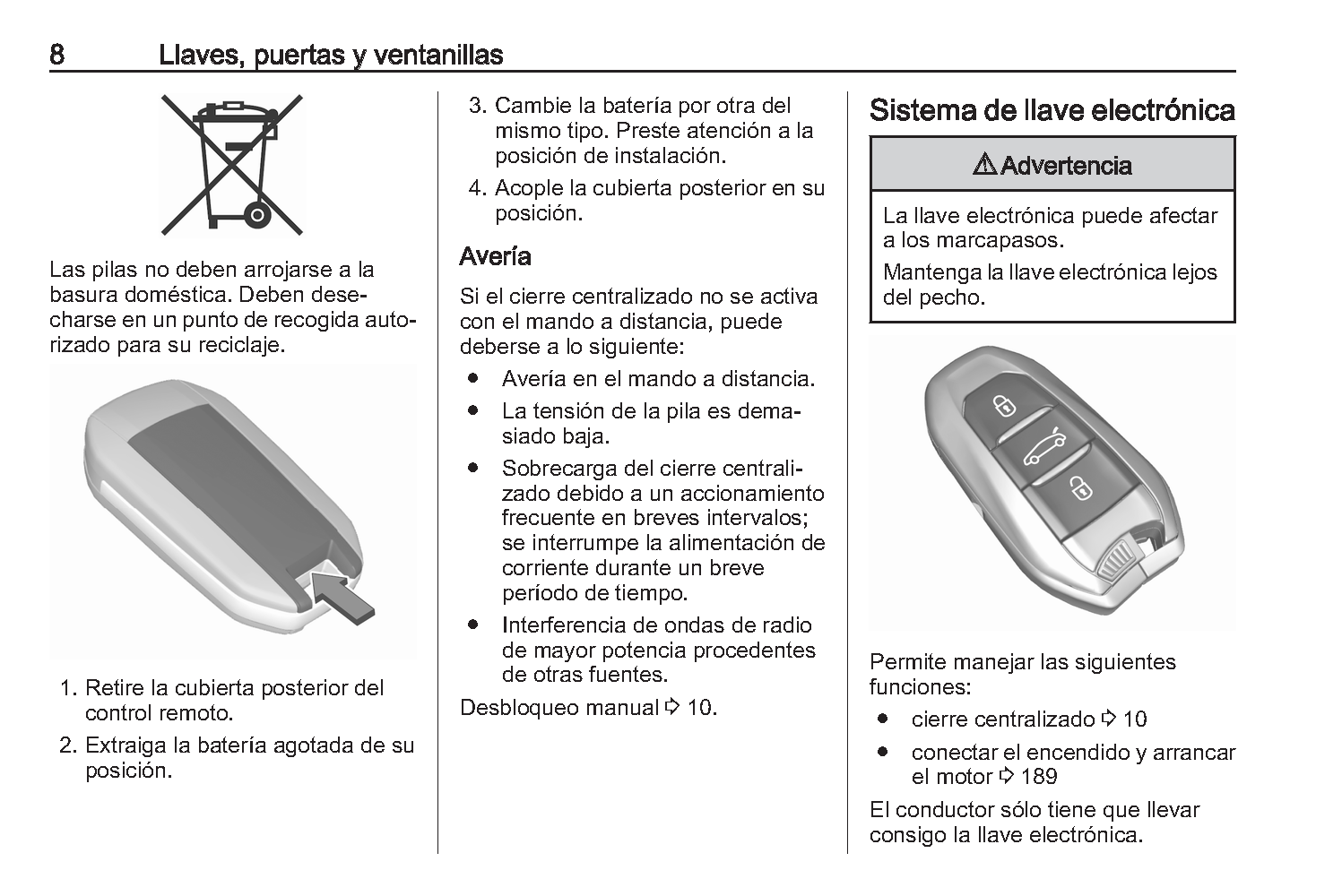 8 Llaves, puertas y ventanillas

Las pilas no deben arrojarse a la basura doméstica. Deben desecharse en un punto de recogida autorizado para su reciclaje.

1. Retire la cubierta posterior del control remoto.
2. Extraiga la batería agotada de su posición.
3. Cambie la batería por otra del mismo tipo. Preste atención a la posición de instalación.
4. Acople la cubierta posterior en su posición.

Avería

Si el cierre centralizado no se activa con el mando a distancia, puede deberse a lo siguiente:
● Avería en el mando a distancia.
● La tensión de la pila es demasiado baja.
● Sobrecarga del cierre centralizado debido a un accionamiento frecuente en breves intervalos; se interrumpe la alimentación de corriente durante un breve período de tiempo.
● Interferencia de ondas de radio de mayor potencia procedentes de otras fuentes.

Desbloqueo manual ⇨ 10.

Sistema de llave electrónica

⚠ Advertencia

La llave electrónica puede afectar a los marcapasos.
Mantenga la llave electrónica lejos del pecho.

Permite manejar las siguientes funciones:
● cierre centralizado ⇨ 10
● conectar el encendido y arrancar el motor ⇨ 189

El conductor sólo tiene que llevar consigo la llave electrónica.