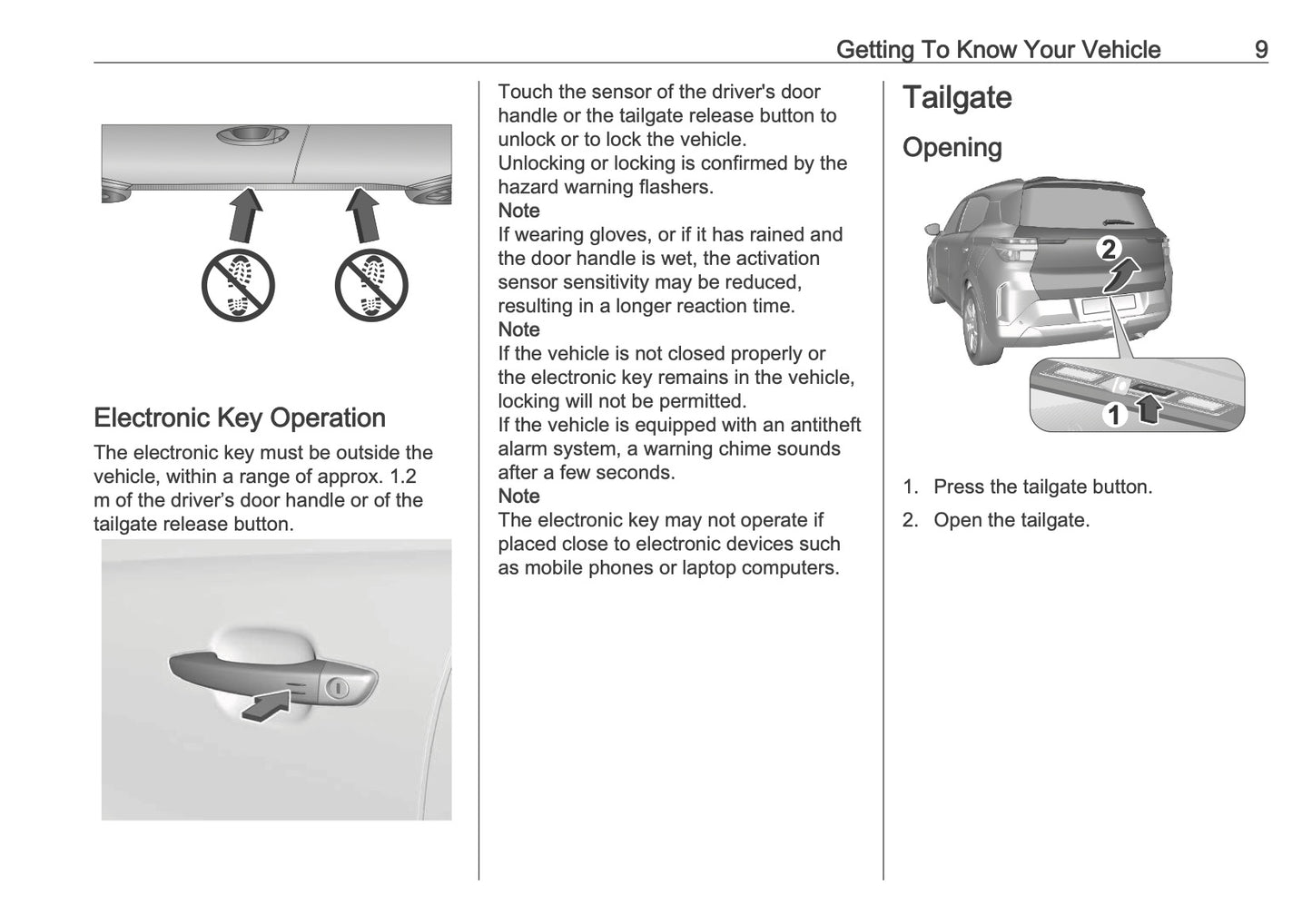 Getting To Know Your Vehicle 9

Electronic Key Operation

The electronic key must be outside the vehicle, within a range of approx. 1.2 m of the driver’s door handle or of the tailgate release button.

Touch the sensor of the driver's door handle or the tailgate release button to unlock or to lock the vehicle.
Unlocking or locking is confirmed by the hazard warning flashers.
Note
If wearing gloves, or if it has rained and the door handle is wet, the activation sensor sensitivity may be reduced, resulting in a longer reaction time.
Note
If the vehicle is not closed properly or the electronic key remains in the vehicle, locking will not be permitted.
If the vehicle is equipped with an antitheft alarm system, a warning chime sounds after a few seconds.
Note
The electronic key may not operate if placed close to electronic devices such as mobile phones or laptop computers.

Tailgate

Opening

2

1

1. Press the tailgate button.
2. Open the tailgate.