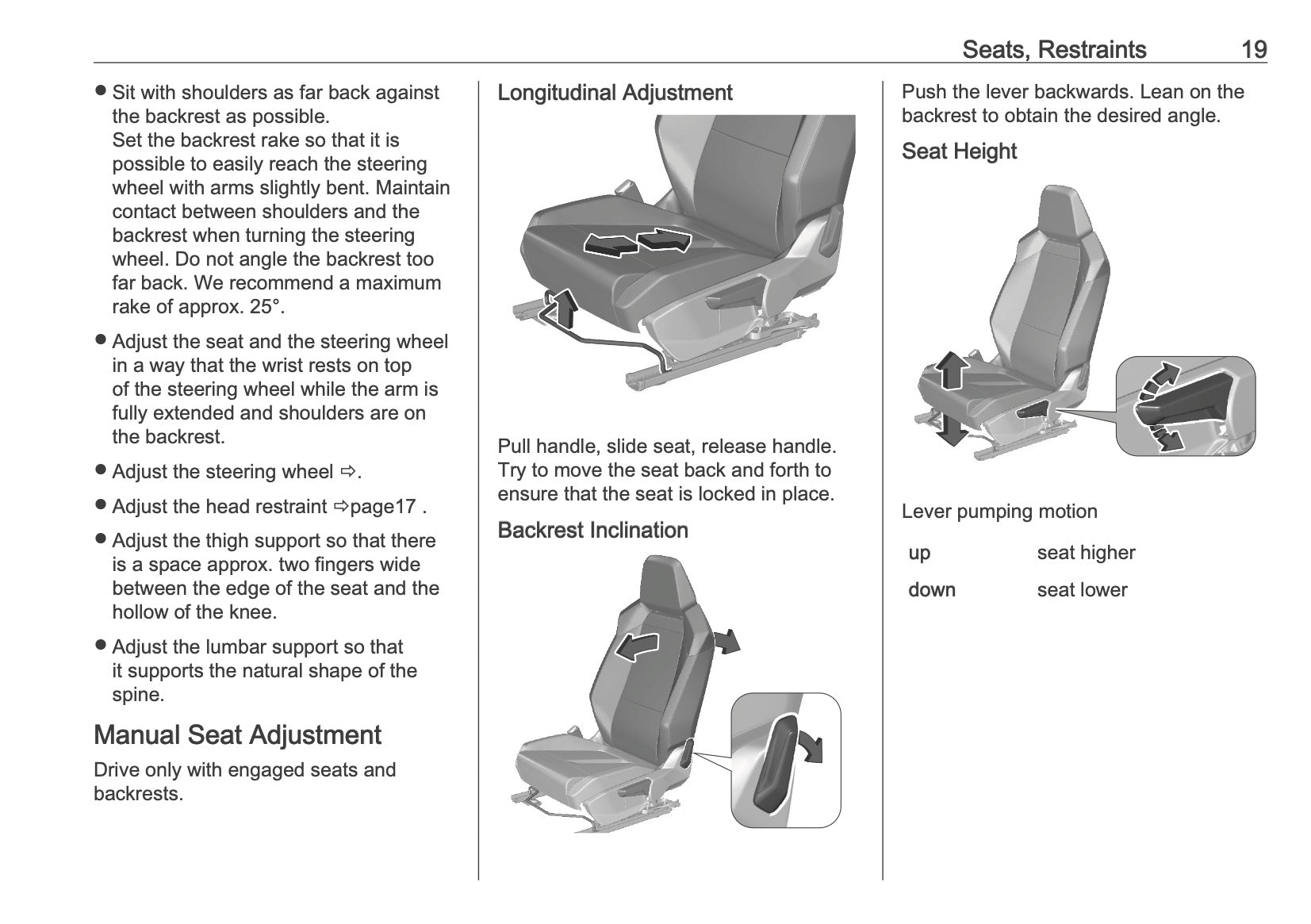 Seats, Restraints 19

● Sit with shoulders as far back against the backrest as possible.
Set the backrest rake so that it is possible to easily reach the steering wheel with arms slightly bent. Maintain contact between shoulders and the backrest when turning the steering wheel. Do not angle the backrest too far back. We recommend a maximum rake of approx. 25°.

● Adjust the seat and the steering wheel in a way that the wrist rests on top of the steering wheel while the arm is fully extended and shoulders are on the backrest.

● Adjust the steering wheel ⇨.

● Adjust the head restraint ⇨page17 .

● Adjust the thigh support so that there is a space approx. two fingers wide between the edge of the seat and the hollow of the knee.

● Adjust the lumbar support so that it supports the natural shape of the spine.

Manual Seat Adjustment

Drive only with engaged seats and backrests.

Longitudinal Adjustment

Pull handle, slide seat, release handle. Try to move the seat back and forth to ensure that the seat is locked in place.

Backrest Inclination

Push the lever backwards. Lean on the backrest to obtain the desired angle.

Seat Height

Lever pumping motion

| up | seat higher |
|---|---|
| down | seat lower |