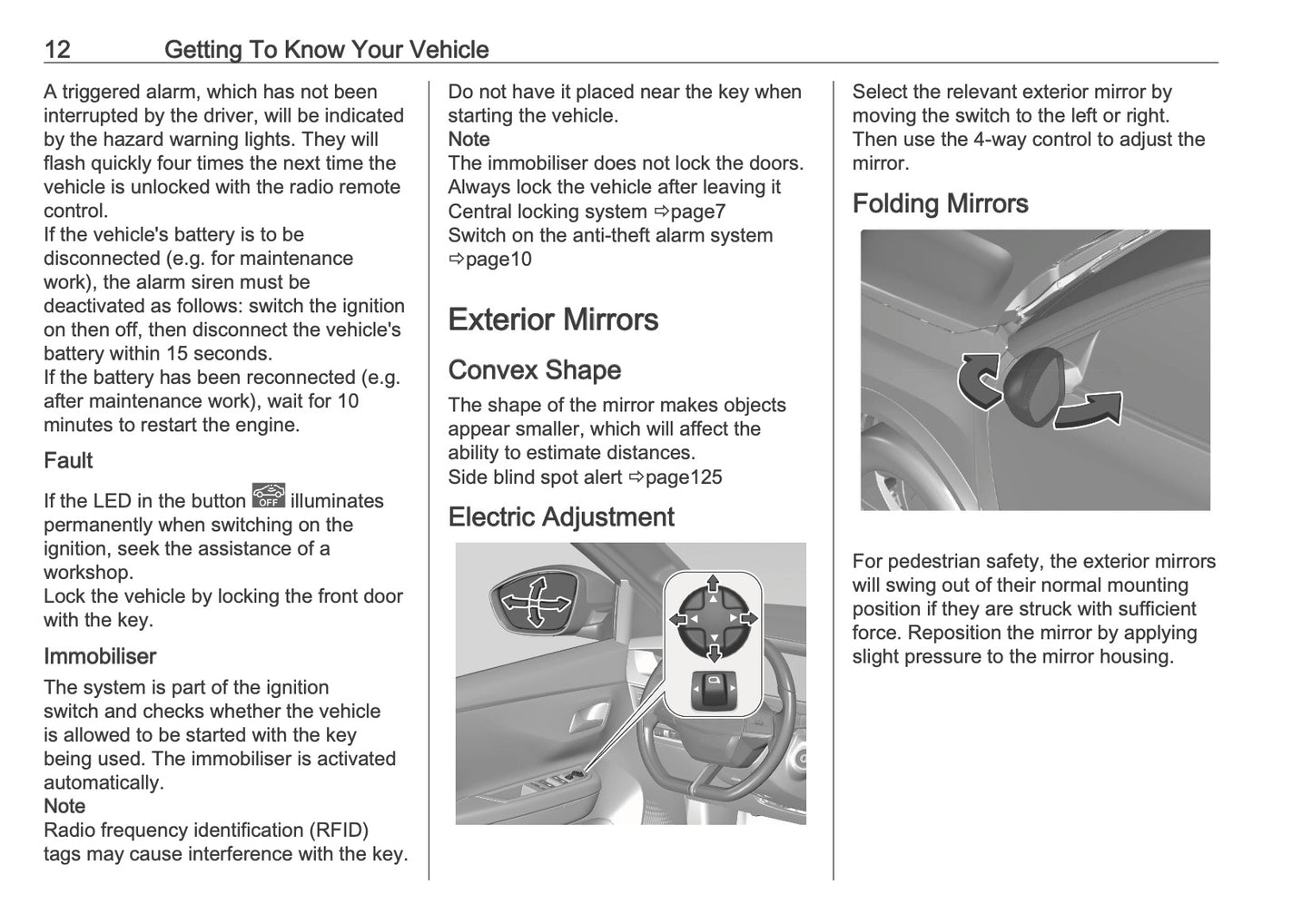 12 Getting To Know Your Vehicle

A triggered alarm, which has not been interrupted by the driver, will be indicated by the hazard warning lights. They will flash quickly four times the next time the vehicle is unlocked with the radio remote control.
If the vehicle's battery is to be disconnected (e.g. for maintenance work), the alarm siren must be deactivated as follows: switch the ignition on then off, then disconnect the vehicle's battery within 15 seconds.
If the battery has been reconnected (e.g. after maintenance work), wait for 10 minutes to restart the engine.

Fault

If the LED in the button OFF illuminates permanently when switching on the ignition, seek the assistance of a workshop.
Lock the vehicle by locking the front door with the key.

Immobiliser

The system is part of the ignition switch and checks whether the vehicle is allowed to be started with the key being used. The immobiliser is activated automatically.
Note
Radio frequency identification (RFID) tags may cause interference with the key. Do not have it placed near the key when starting the vehicle.
Note
The immobiliser does not lock the doors. Always lock the vehicle after leaving it
Central locking system ⇨page7
Switch on the anti-theft alarm system ⇨page10

Exterior Mirrors

Convex Shape

The shape of the mirror makes objects appear smaller, which will affect the ability to estimate distances.
Side blind spot alert ⇨page125

Electric Adjustment

Select the relevant exterior mirror by moving the switch to the left or right. Then use the 4-way control to adjust the mirror.

Folding Mirrors

For pedestrian safety, the exterior mirrors will swing out of their normal mounting position if they are struck with sufficient force. Reposition the mirror by applying slight pressure to the mirror housing.