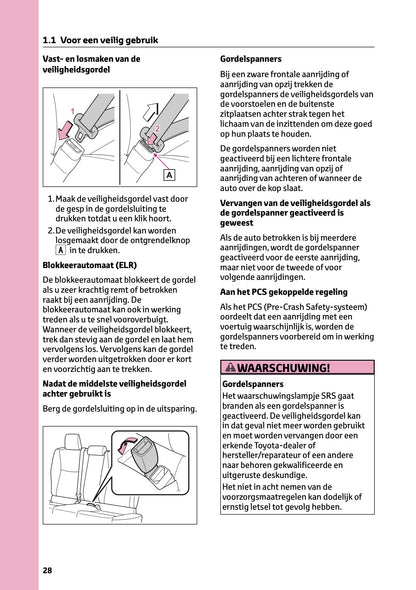 1.1 Voor een veilig gebruik

Vast- en losmaken van de veiligheidsgordel

1

2

A

1. Maak de veiligheidsgordel vast door de gesp in de gordelsluiting te drukken totdat u een klik hoort.

2. De veiligheidsgordel kan worden losgemaakt door de ontgrendelknop A in te drukken.

Blokkeerautomaat (ELR)

De blokkeerautomaat blokkeert de gordel als u zeer krachtig remt of betrokken raakt bij een aanrijding. De blokkeerautomaat kan ook in werking treden als u te snel vooroverbuigt. Wanneer de veiligheidsgordel blokkeert, trek dan stevig aan de gordel en laat hem vervolgens los. Vervolgens kan de gordel verder worden uitgetrokken door er kort en voorzichtig aan te trekken.

Nadat de middelste veiligheidsgordel achter gebruikt is

Berg de gordelsluiting op in de uitsparing.

Gordelspanners

Bij een zware frontale aanrijding of aanrijding van opzij trekken de gordelspanners de veiligheidsgordels van de voorstoelen en de buitenste zitplaatsen achter strak tegen het lichaam van de inzittenden om deze goed op hun plaats te houden.

De gordelspanners worden niet geactiveerd bij een lichtere frontale aanrijding, aanrijding van opzij of aanrijding van achteren of wanneer de auto over de kop slaat.

Vervangen van de veiligheidsgordel als de gordelspanner geactiveerd is geweest

Als de auto betrokken is bij meerdere aanrijdingen, wordt de gordelspanner geactiveerd voor de eerste aanrijding, maar niet voor de tweede of voor volgende aanrijdingen.

Aan het PCS gekoppelde regeling

Als het PCS (Pre-Crash Safety-systeem) oordeelt dat een aanrijding met een voertuig waarschijnlijk is, worden de gordelspanners voorbereid om in werking te treden.

WAARSCHUWING!

Gordelspanners

Het waarschuwingslampje SRS gaat branden als een gordelspanner is geactiveerd. De veiligheidsgordel kan in dat geval niet meer worden gebruikt en moet worden vervangen door een erkende Toyota-dealer of hersteller/reparateur of een andere naar behoren gekwalificeerde en uitgeruste deskundige.

Het niet in acht nemen van de voorzorgsmaatregelen kan dodelijk of ernstig letsel tot gevolg hebben.

28