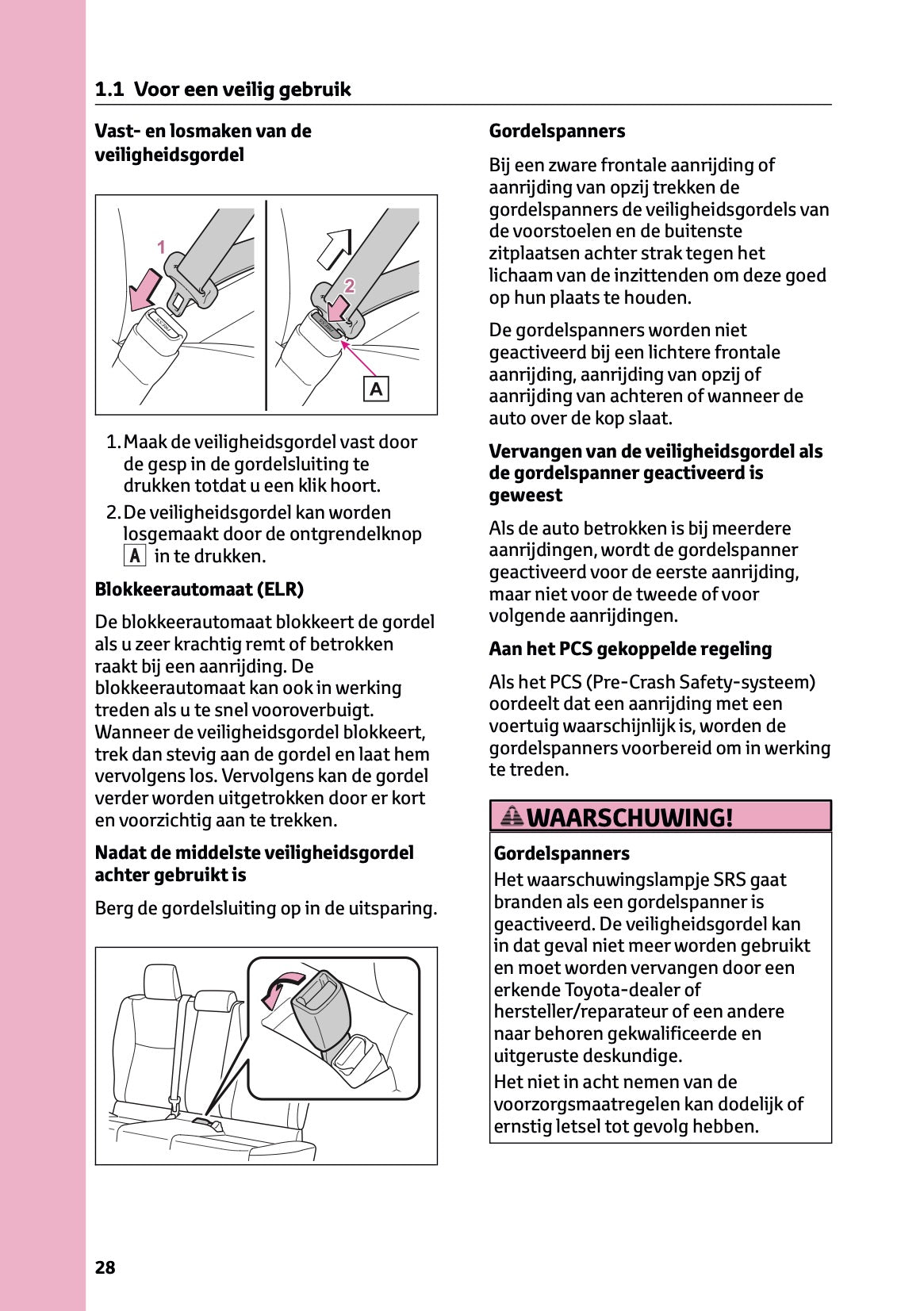 1.1 Voor een veilig gebruik

Vast- en losmaken van de veiligheidsgordel

1

2

A

1. Maak de veiligheidsgordel vast door de gesp in de gordelsluiting te drukken totdat u een klik hoort.

2. De veiligheidsgordel kan worden losgemaakt door de ontgrendelknop A in te drukken.

Blokkeerautomaat (ELR)

De blokkeerautomaat blokkeert de gordel als u zeer krachtig remt of betrokken raakt bij een aanrijding. De blokkeerautomaat kan ook in werking treden als u te snel vooroverbuigt. Wanneer de veiligheidsgordel blokkeert, trek dan stevig aan de gordel en laat hem vervolgens los. Vervolgens kan de gordel verder worden uitgetrokken door er kort en voorzichtig aan te trekken.

Nadat de middelste veiligheidsgordel achter gebruikt is

Berg de gordelsluiting op in de uitsparing.

Gordelspanners

Bij een zware frontale aanrijding of aanrijding van opzij trekken de gordelspanners de veiligheidsgordels van de voorstoelen en de buitenste zitplaatsen achter strak tegen het lichaam van de inzittenden om deze goed op hun plaats te houden.

De gordelspanners worden niet geactiveerd bij een lichtere frontale aanrijding, aanrijding van opzij of aanrijding van achteren of wanneer de auto over de kop slaat.

Vervangen van de veiligheidsgordel als de gordelspanner geactiveerd is geweest

Als de auto betrokken is bij meerdere aanrijdingen, wordt de gordelspanner geactiveerd voor de eerste aanrijding, maar niet voor de tweede of voor volgende aanrijdingen.

Aan het PCS gekoppelde regeling

Als het PCS (Pre-Crash Safety-systeem) oordeelt dat een aanrijding met een voertuig waarschijnlijk is, worden de gordelspanners voorbereid om in werking te treden.

WAARSCHUWING!

Gordelspanners

Het waarschuwingslampje SRS gaat branden als een gordelspanner is geactiveerd. De veiligheidsgordel kan in dat geval niet meer worden gebruikt en moet worden vervangen door een erkende Toyota-dealer of hersteller/reparateur of een andere naar behoren gekwalificeerde en uitgeruste deskundige.

Het niet in acht nemen van de voorzorgsmaatregelen kan dodelijk of ernstig letsel tot gevolg hebben.

28