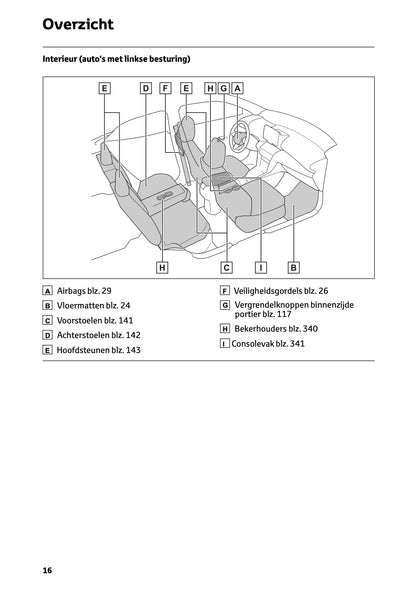 Overzicht

Interieur (auto's met linkse besturing)

E D F E H G A

H C I B

A Airbags blz. 29
B Vloermatten blz. 24
C Voorstoelen blz. 141
D Achterstoelen blz. 142
E Hoofdsteunen blz. 143

F Veiligheidsgordels blz. 26
G Vergrendelknoppen binnenzijde portier blz. 117
H Bekerhouders blz. 340
I Consolevak blz. 341

16