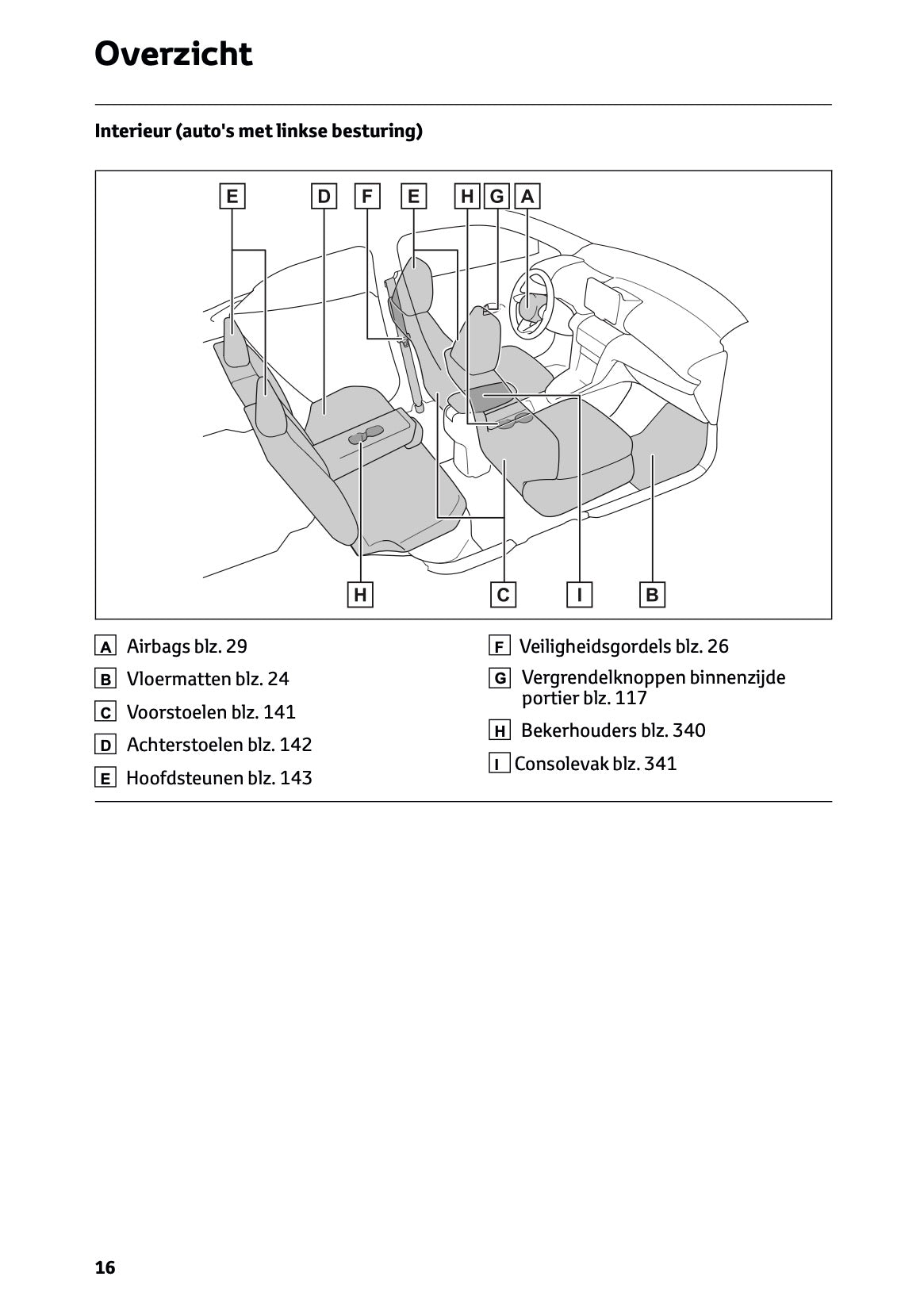 Overzicht

Interieur (auto's met linkse besturing)

E D F E H G A

H C I B

A Airbags blz. 29

B Vloermatten blz. 24

C Voorstoelen blz. 141

D Achterstoelen blz. 142

E Hoofdsteunen blz. 143

F Veiligheidsgordels blz. 26

G Vergrendelknoppen binnenzijde portier blz. 117

H Bekerhouders blz. 340

I Consolevak blz. 341

16