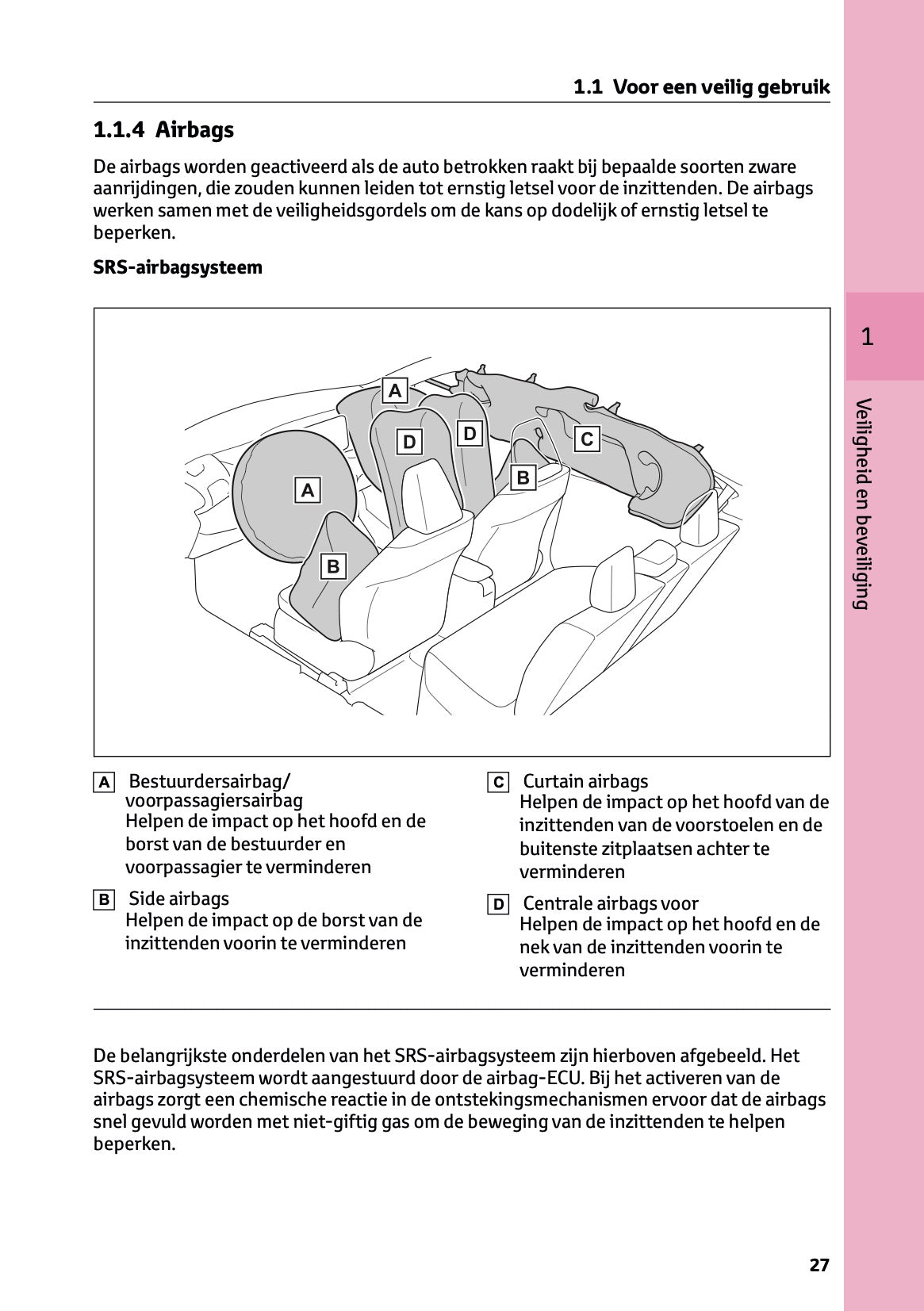 1.1 Voor een veilig gebruik

1.1.4 Airbags

De airbags worden geactiveerd als de auto betrokken raakt bij bepaalde soorten zware aanrijdingen, die zouden kunnen leiden tot ernstig letsel voor de inzittenden. De airbags werken samen met de veiligheidsgordels om de kans op dodelijk of ernstig letsel te beperken.

SRS-airbagsysteem

A
D
D
C
B
A
B

A Bestuurdersairbag/ voorpassagiersairbag
Helpen de impact op het hoofd en de borst van de bestuurder en voorpassagier te verminderen

B Side airbags
Helpen de impact op de borst van de inzittenden voorin te verminderen

C Curtain airbags
Helpen de impact op het hoofd van de inzittenden van de voorstoelen en de buitenste zitplaatsen achter te verminderen

D Centrale airbags voor
Helpen de impact op het hoofd en de nek van de inzittenden voorin te verminderen

De belangrijkste onderdelen van het SRS-airbagsysteem zijn hierboven afgebeeld. Het SRS-airbagsysteem wordt aangestuurd door de airbag-ECU. Bij het activeren van de airbags zorgt een chemische reactie in de ontstekingsmechanismen ervoor dat de airbags snel gevuld worden met niet-giftig gas om de beweging van de inzittenden te helpen beperken.

1

Veiligheid en beveiliging

27