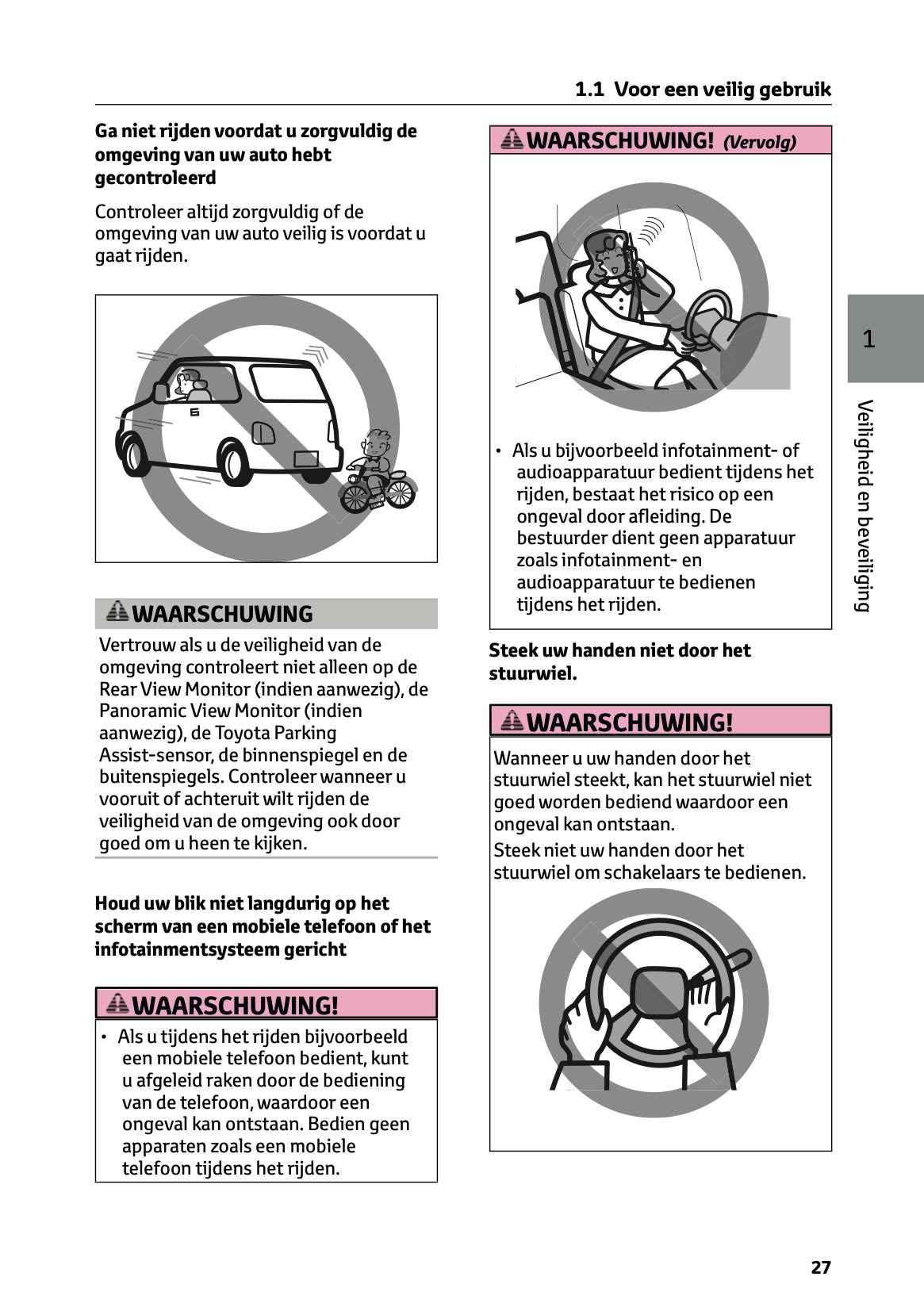 1.1 Voor een veilig gebruik

Ga niet rijden voordat u zorgvuldig de omgeving van uw auto hebt gecontroleerd

Controleer altijd zorgvuldig of de omgeving van uw auto veilig is voordat u gaat rijden.

WAARSCHUWING

Vertrouw als u de veiligheid van de omgeving controleert niet alleen op de Rear View Monitor (indien aanwezig), de Panoramic View Monitor (indien aanwezig), de Toyota Parking Assist-sensor, de binnenspiegel en de buitenspiegels. Controleer wanneer u vooruit of achteruit wilt rijden de veiligheid van de omgeving ook door goed om u heen te kijken.

Houd uw blik niet langdurig op het scherm van een mobiele telefoon of het infotainmentsysteem gericht

WAARSCHUWING!

• Als u tijdens het rijden bijvoorbeeld een mobiele telefoon bedient, kunt u afgeleid raken door de bediening van de telefoon, waardoor een ongeval kan ontstaan. Bedien geen apparaten zoals een mobiele telefoon tijdens het rijden.

WAARSCHUWING! (Vervolg)

• Als u bijvoorbeeld infotainment- of audioapparatuur bedient tijdens het rijden, bestaat het risico op een ongeval door afleiding. De bestuurder dient geen apparatuur zoals infotainment- en audioapparatuur te bedienen tijdens het rijden.

Steek uw handen niet door het stuurwiel.

WAARSCHUWING!

Wanneer u uw handen door het stuurwiel steekt, kan het stuurwiel niet goed worden bediend waardoor een ongeval kan ontstaan.
Steek niet uw handen door het stuurwiel om schakelaars te bedienen.

1

Veiligheid en beveiliging

27