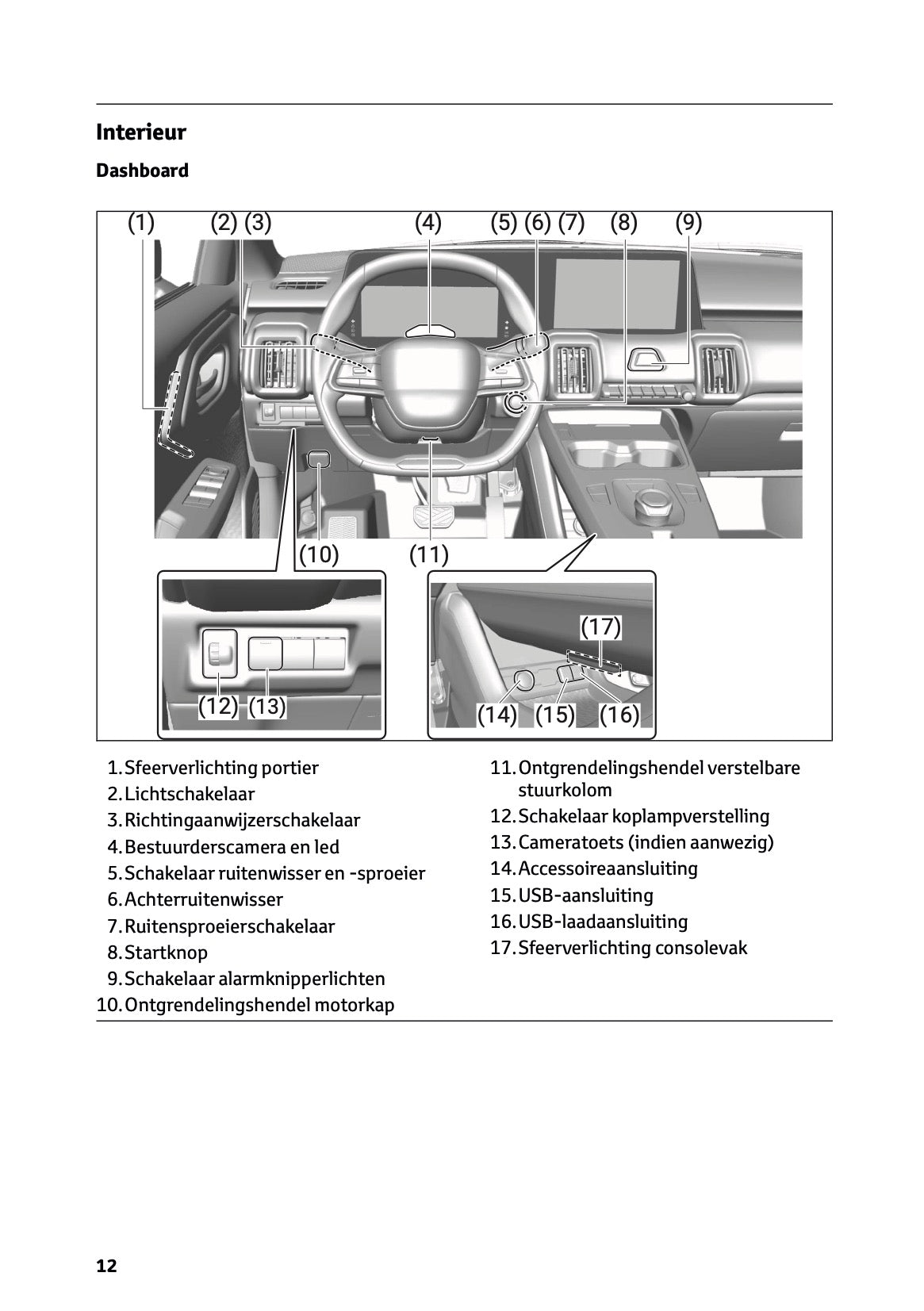 Interieur

Dashboard

(1) (2) (3) (4) (5) (6) (7) (8) (9)

(10) (11)

(12) (13)

(17)

(14) (15) (16)

1. Sfeerverlichting portier
2. Lichtschakelaar
3. Richtingaanwijzerschakelaar
4. Bestuurderscamera en led
5. Schakelaar ruitenwisser en -sproeier
6. Achterruitenwisser
7. Ruitensproeierschakelaar
8. Startknop
9. Schakelaar alarmknipperlichten
10. Ontgrendelingshendel motorkap

11. Ontgrendelingshendel verstelbare stuurkolom
12. Schakelaar koplampverstelling
13. Cameratoets (indien aanwezig)
14. Accessoireaansluiting
15. USB-aansluiting
16. USB-laadaansluiting
17. Sfeerverlichting consolevak

12