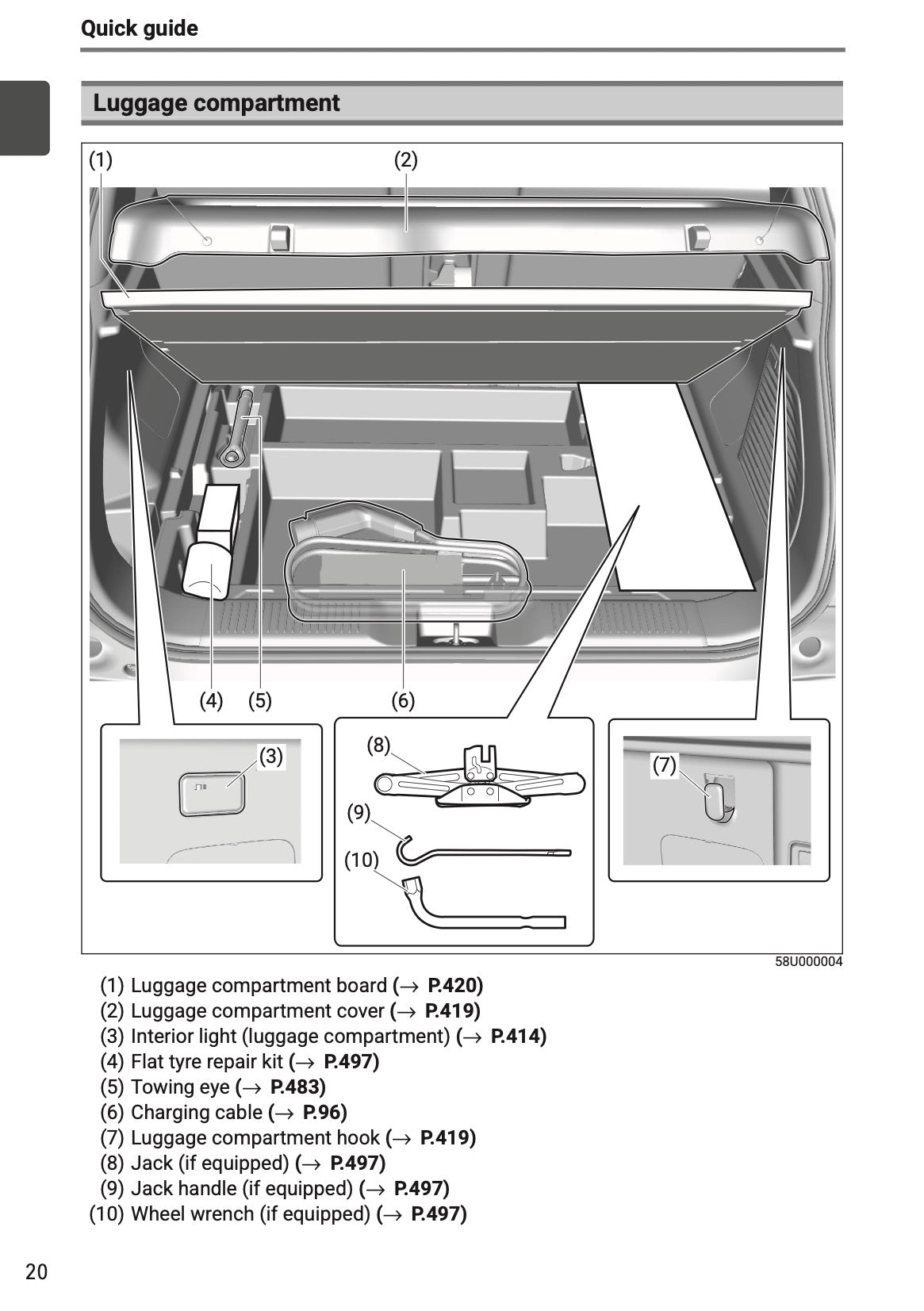 Quick guide

Luggage compartment

(1)
(2)
(4) (5) (6)
(3)
(8)
(9)
(10)
(7)

58U000004

(1) Luggage compartment board (→ P.420)
(2) Luggage compartment cover (→ P.419)
(3) Interior light (luggage compartment) (→ P.414)
(4) Flat tyre repair kit (→ P.497)
(5) Towing eye (→ P.483)
(6) Charging cable (→ P.96)
(7) Luggage compartment hook (→ P.419)
(8) Jack (if equipped) (→ P.497)
(9) Jack handle (if equipped) (→ P.497)
(10) Wheel wrench (if equipped) (→ P.497)

20