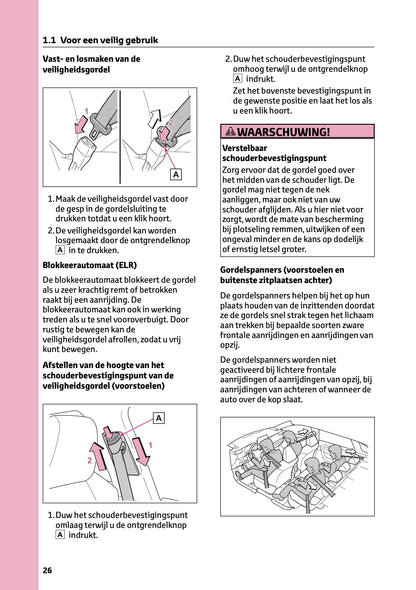 1.1 Voor een veilig gebruik

Vast- en losmaken van de veiligheidsgordel

1

2

A

1. Maak de veiligheidsgordel vast door de gesp in de gordelsluiting te drukken totdat u een klik hoort.

2. De veiligheidsgordel kan worden losgemaakt door de ontgrendelknop A in te drukken.

Blokkeerautomaat (ELR)

De blokkeerautomaat blokkeert de gordel als u zeer krachtig remt of betrokken raakt bij een aanrijding. De blokkeerautomaat kan ook in werking treden als u te snel vooroverbuigt. Door rustig te bewegen kan de veiligheidsgordel afrollen, zodat u vrij kunt bewegen.

Afstellen van de hoogte van het schouderbevestigingspunt van de veiligheidsgordel (voorstoelen)

A

1

2

1. Duw het schouderbevestigingspunt omlaag terwijl u de ontgrendelknop A indrukt.

2. Duw het schouderbevestigingspunt omhoog terwijl u de ontgrendelknop A indrukt.

Zet het bovenste bevestigingspunt in de gewenste positie en laat het los als u een klik hoort.

WAARSCHUWING!

Verstelbaar schouderbevestigingspunt

Zorg ervoor dat de gordel goed over het midden van de schouder ligt. De gordel mag niet tegen de nek aanliggen, maar ook niet van uw schouder afglijden. Als u hier niet voor zorgt, wordt de mate van bescherming bij plotseling remmen, uitwijken of een ongeval minder en de kans op dodelijk of ernstig letsel groter.

Gordelspanners (voorstoelen en buitenste zitplaatsen achter)

De gordelspanners helpen bij het op hun plaats houden van de inzittenden doordat ze de gordels snel strak tegen het lichaam aan trekken bij bepaalde soorten zware frontale aanrijdingen en aanrijdingen van opzij.

De gordelspanners worden niet geactiveerd bij lichtere frontale aanrijdingen of aanrijdingen van opzij, bij aanrijdingen van achteren of wanneer de auto over de kop slaat.

26