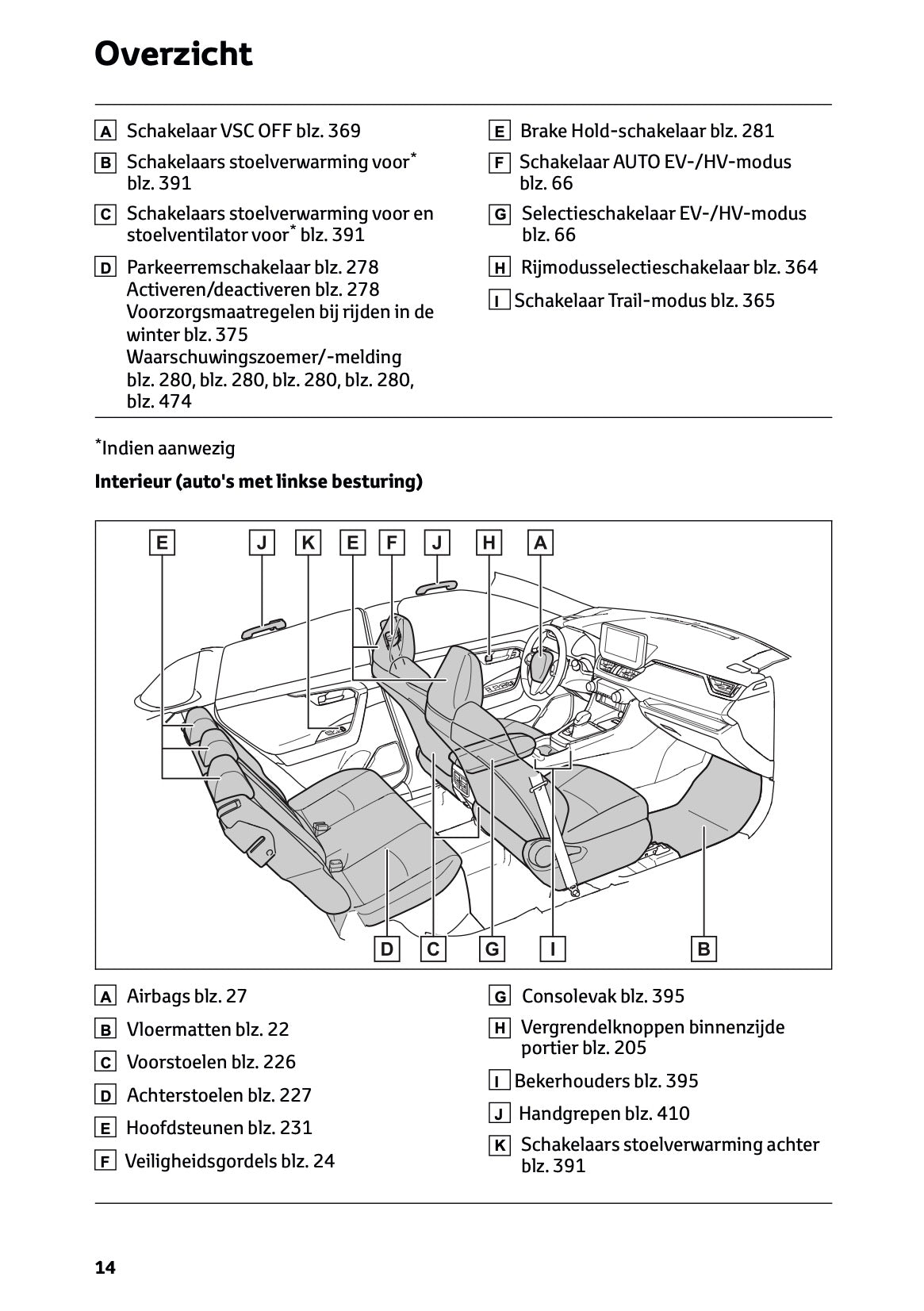 Overzicht

A Schakelaar VSC OFF blz. 369

B Schakelaars stoelverwarming voor* blz. 391

C Schakelaars stoelverwarming voor en stoelventilator voor* blz. 391

D Parkeerremschakelaar blz. 278
Activeren/deactiveren blz. 278
Voorzorgsmaatregelen bij rijden in de winter blz. 375
Waarschuwingszoemer/-melding blz. 280, blz. 280, blz. 280, blz. 280, blz. 474

E Brake Hold-schakelaar blz. 281

F Schakelaar AUTO EV-/HV-modus blz. 66

G Selectieschakelaar EV-/HV-modus blz. 66

H Rijmodusselectieschakelaar blz. 364

I Schakelaar Trail-modus blz. 365

*Indien aanwezig

Interieur (auto's met linkse besturing)

E J K E F J H A

D C G I B

A Airbags blz. 27

B Vloermatten blz. 22

C Voorstoelen blz. 226

D Achterstoelen blz. 227

E Hoofdsteunen blz. 231

F Veiligheidsgordels blz. 24

G Consolevak blz. 395

H Vergrendelknoppen binnenzijde portier blz. 205

I Bekerhouders blz. 395

J Handgrepen blz. 410

K Schakelaars stoelverwarming achter blz. 391

14