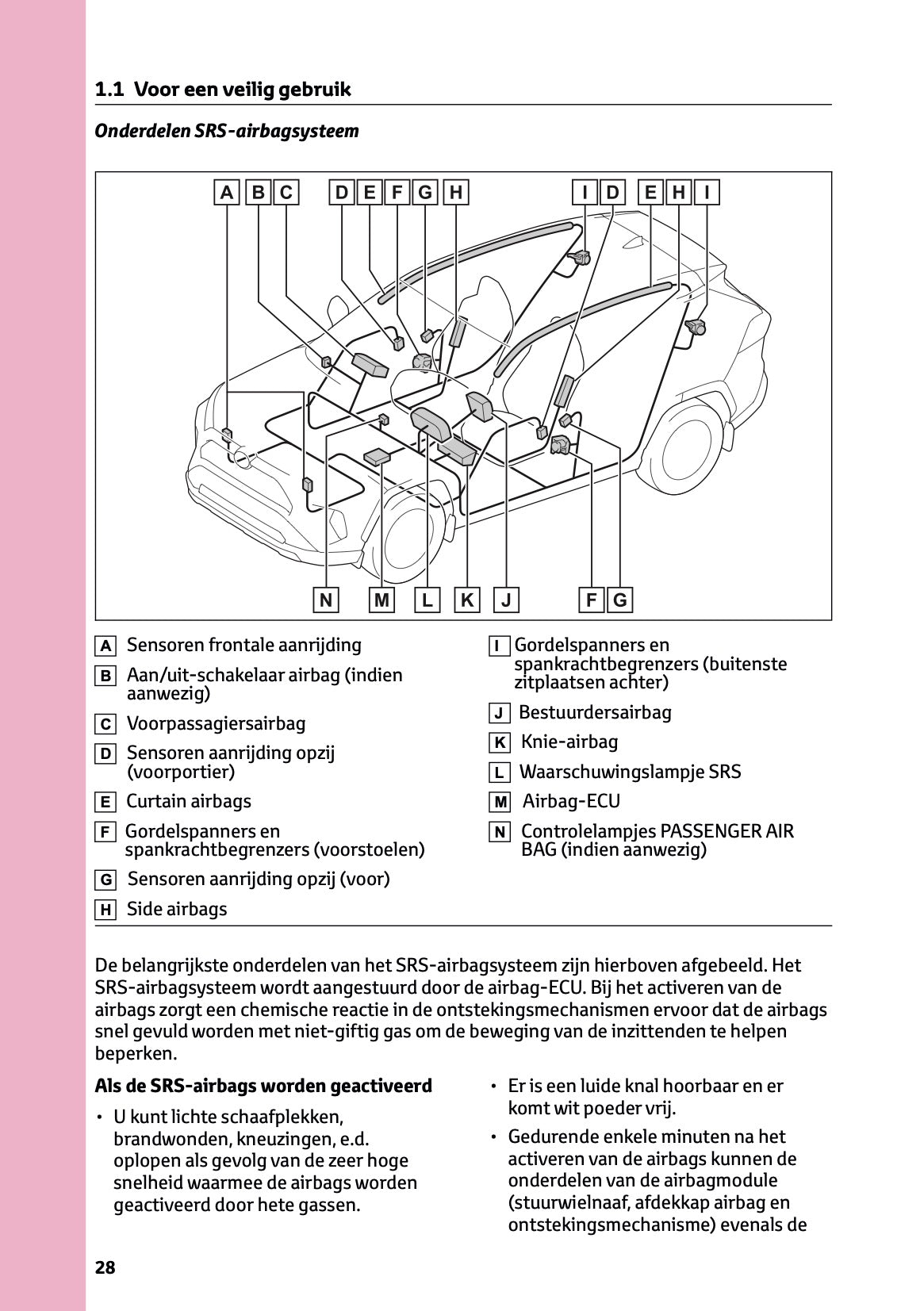 1.1 Voor een veilig gebruik

Onderdelen SRS-airbagsysteem

A B C D E F G H I D E H I

N M L K J F G

A Sensoren frontale aanrijding

B Aan/uit-schakelaar airbag (indien aanwezig)

C Voorpassagiersairbag

D Sensoren aanrijding opzij (voorportier)

E Curtain airbags

F Gordelspanners en spankrachtbegrenzers (voorstoelen)

G Sensoren aanrijding opzij (voor)

H Side airbags

I Gordelspanners en spankrachtbegrenzers (buitenste zitplaatsen achter)

J Bestuurdersairbag

K Knie-airbag

L Waarschuwingslampje SRS

M Airbag-ECU

N Controlelampjes PASSENGER AIR BAG (indien aanwezig)

De belangrijkste onderdelen van het SRS-airbagsysteem zijn hierboven afgebeeld. Het SRS-airbagsysteem wordt aangestuurd door de airbag-ECU. Bij het activeren van de airbags zorgt een chemische reactie in de ontstekingsmechanismen ervoor dat de airbags snel gevuld worden met niet-giftig gas om de beweging van de inzittenden te helpen beperken.

Als de SRS-airbags worden geactiveerd

• U kunt lichte schaafplekken, brandwonden, kneuzingen, e.d. oplopen als gevolg van de zeer hoge snelheid waarmee de airbags worden geactiveerd door hete gassen.

• Er is een luide knal hoorbaar en er komt wit poeder vrij.

• Gedurende enkele minuten na het activeren van de airbags kunnen de onderdelen van de airbagmodule (stuurwielnaaf, afdekkap airbag en ontstekingsmechanisme) evenals de

28