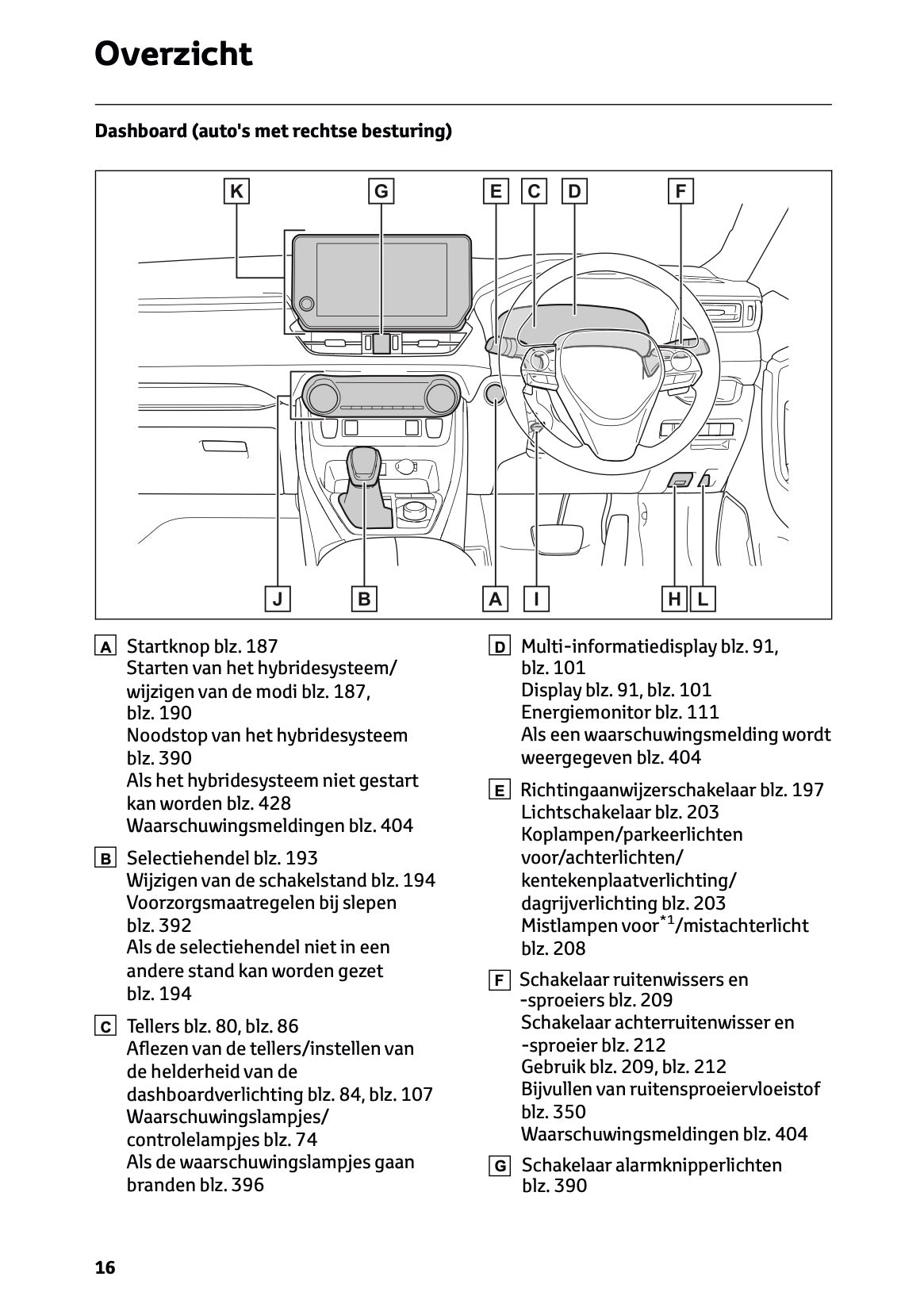 Overzicht

Dashboard (auto's met rechtse besturing)

K G E C D F

J B A I H L

A Startknop blz. 187
Starten van het hybridesysteem/wijzigen van de modi blz. 187, blz. 190
Noodstop van het hybridesysteem blz. 390
Als het hybridesysteem niet gestart kan worden blz. 428
Waarschuwingsmeldingen blz. 404

B Selectiehendel blz. 193
Wijzigen van de schakelstand blz. 194
Voorzorgsmaatregelen bij slepen blz. 392
Als de selectiehendel niet in een andere stand kan worden gezet blz. 194

C Tellers blz. 80, blz. 86
Aflezen van de tellers/instellen van de helderheid van de dashboardverlichting blz. 84, blz. 107
Waarschuwingslampjes/controlelampjes blz. 74
Als de waarschuwingslampjes gaan branden blz. 396

D Multi-informatiedisplay blz. 91, blz. 101
Display blz. 91, blz. 101
Energiemonitor blz. 111
Als een waarschuwingsmelding wordt weergegeven blz. 404

E Richtingaanwijzerschakelaar blz. 197
Lichtschakelaar blz. 203
Koplampen/parkeerlichten voor/achterlichten/kentekenplaatverlichting/dagrijverlichting blz. 203
Mistlampen voor$^{*1}$/mistachterlicht blz. 208

F Schakelaar ruitenwissers en -sproeiers blz. 209
Schakelaar achterruitenwisser en -sproeier blz. 212
Gebruik blz. 209, blz. 212
Bijvullen van ruitensproeiervloeistof blz. 350
Waarschuwingsmeldingen blz. 404

G Schakelaar alarmknipperlichten blz. 390

16