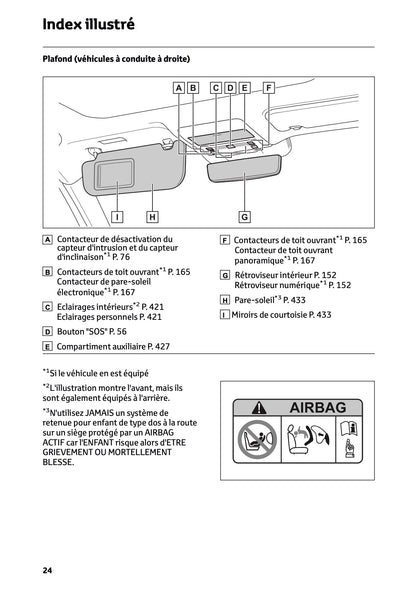 Index illustré

Plafond (véhicules à conduite à droite)

A B C D E F

I H G

A Contacteur de désactivation du capteur d'intrusion et du capteur d'inclinaison$^{*1}$ P. 76

B Contacteurs de toit ouvrant$^{*1}$ P. 165
Contacteur de pare-soleil électronique$^{*1}$ P. 167

C Eclairages intérieurs$^{*2}$ P. 421
Eclairages personnels P. 421

D Bouton "SOS" P. 56

E Compartiment auxiliaire P. 427

F Contacteurs de toit ouvrant$^{*1}$ P. 165
Contacteur de toit ouvrant panoramique$^{*1}$ P. 167

G Rétroviseur intérieur P. 152
Rétroviseur numérique$^{*1}$ P. 152

H Pare-soleil$^{*3}$ P. 433

I Miroirs de courtoisie P. 433

$^{*1}$Si le véhicule en est équipé

$^{*2}$L'illustration montre l'avant, mais ils sont également équipés à l'arrière.

$^{*3}$N'utilisez JAMAIS un système de retenue pour enfant de type dos à la route sur un siège protégé par un AIRBAG ACTIF car l'ENFANT risque alors d'ETRE GRIEVEMENT OU MORTELLEMENT BLESSE.

AIRBAG

24