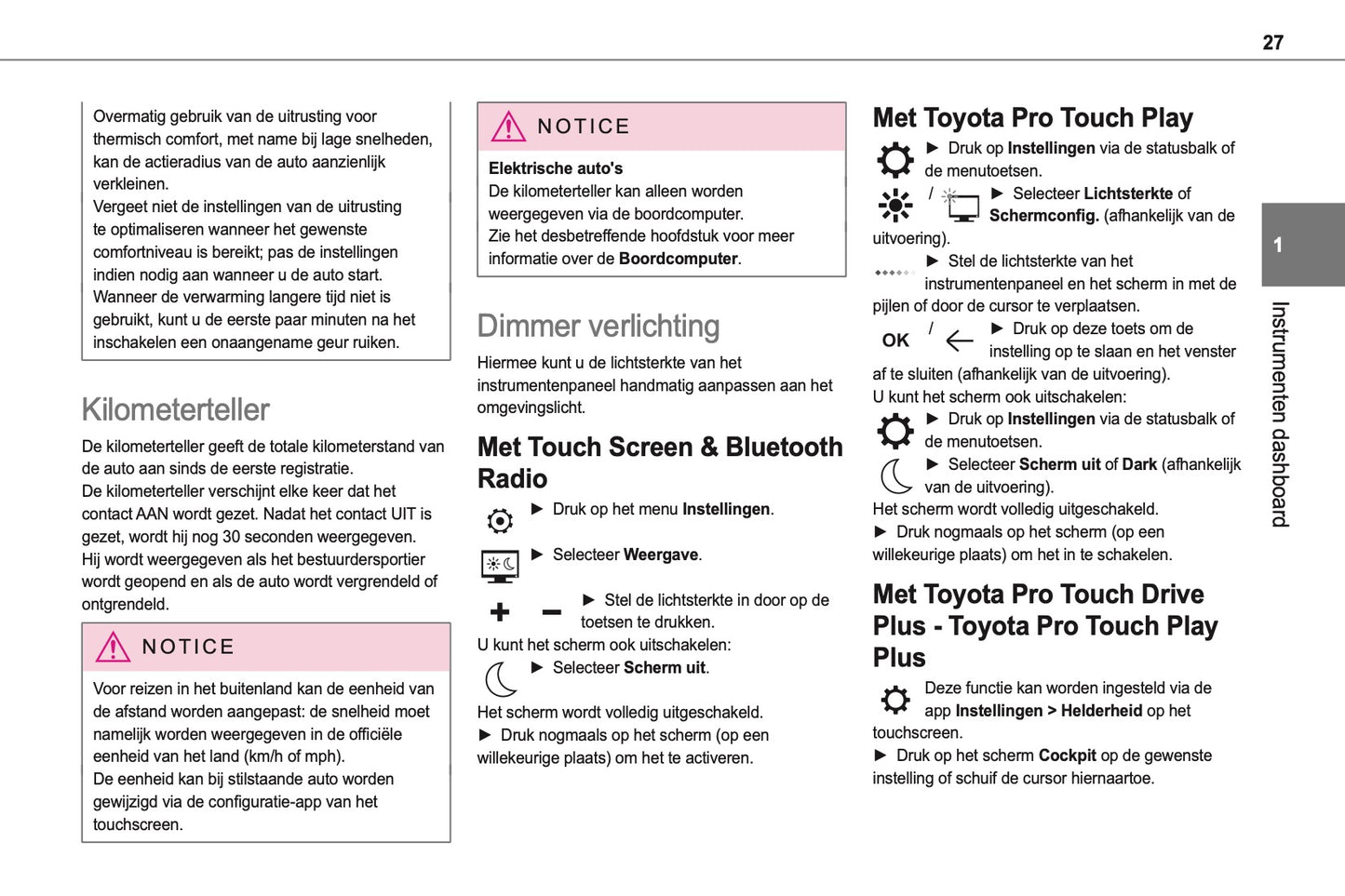 27

Overmatig gebruik van de uitrusting voor thermisch comfort, met name bij lage snelheden, kan de actieradius van de auto aanzienlijk verkleinen.
Vergeet niet de instellingen van de uitrusting te optimaliseren wanneer het gewenste comfortniveau is bereikt; pas de instellingen indien nodig aan wanneer u de auto start.
Wanneer de verwarming langere tijd niet is gebruikt, kunt u de eerste paar minuten na het inschakelen een onaangename geur ruiken.

Kilometerteller

De kilometerteller geeft de totale kilometerstand van de auto aan sinds de eerste registratie.
De kilometerteller verschijnt elke keer dat het contact AAN wordt gezet. Nadat het contact UIT is gezet, wordt hij nog 30 seconden weergegeven.
Hij wordt weergegeven als het bestuurdersportier wordt geopend en als de auto wordt vergrendeld of ontgrendeld.

NOTICE

Voor reizen in het buitenland kan de eenheid van de afstand worden aangepast: de snelheid moet namelijk worden weergegeven in de officiële eenheid van het land (km/h of mph).
De eenheid kan bij stilstaande auto worden gewijzigd via de configuratie-app van het touchscreen.

NOTICE

Elektrische auto's
De kilometerteller kan alleen worden weergegeven via de boordcomputer.
Zie het desbetreffende hoofdstuk voor meer informatie over de Boordcomputer.

Dimmer verlichting

Hiermee kunt u de lichtsterkte van het instrumentenpaneel handmatig aanpassen aan het omgevingslicht.

Met Touch Screen & Bluetooth Radio

► Druk op het menu Instellingen.

► Selecteer Weergave.

► Stel de lichtsterkte in door op de toetsen te drukken.
U kunt het scherm ook uitschakelen:
► Selecteer Scherm uit.
Het scherm wordt volledig uitgeschakeld.
► Druk nogmaals op het scherm (op een willekeurige plaats) om het te activeren.

Met Toyota Pro Touch Play

► Druk op Instellingen via de statusbalk of de menutoetsen.
/ ► Selecteer Lichtsterkte of Schermconfig. (afhankelijk van de uitvoering).
► Stel de lichtsterkte van het instrumentenpaneel en het scherm in met de pijlen of door de cursor te verplaatsen.
OK / ► Druk op deze toets om de instelling op te slaan en het venster af te sluiten (afhankelijk van de uitvoering).
U kunt het scherm ook uitschakelen:
► Druk op Instellingen via de statusbalk of de menutoetsen.
► Selecteer Scherm uit of Dark (afhankelijk van de uitvoering).
Het scherm wordt volledig uitgeschakeld.
► Druk nogmaals op het scherm (op een willekeurige plaats) om het in te schakelen.

Met Toyota Pro Touch Drive Plus - Toyota Pro Touch Play Plus

Deze functie kan worden ingesteld via de app Instellingen > Helderheid op het touchscreen.
► Druk op het scherm Cockpit op de gewenste instelling of schuif de cursor hiernaartoe.

1

Instrumenten dashboard