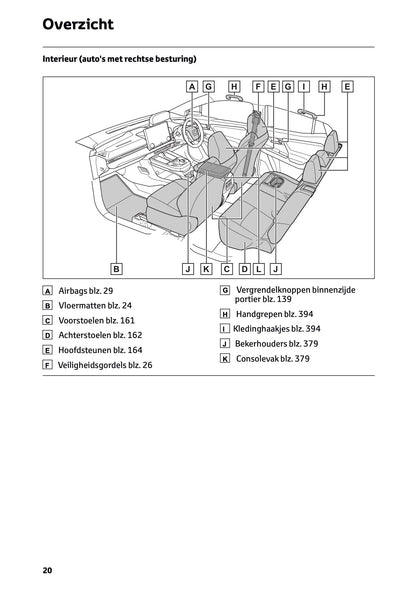 Overzicht

Interieur (auto's met rechtse besturing)

A G H F E G I H E

B J K C D L J

A Airbags blz. 29
B Vloermatten blz. 24
C Voorstoelen blz. 161
D Achterstoelen blz. 162
E Hoofdsteunen blz. 164
F Veiligheidsgordels blz. 26

G Vergrendelknoppen binnenzijde portier blz. 139
H Handgrepen blz. 394
I Kledinghaakjes blz. 394
J Bekerhouders blz. 379
K Consolevak blz. 379

20