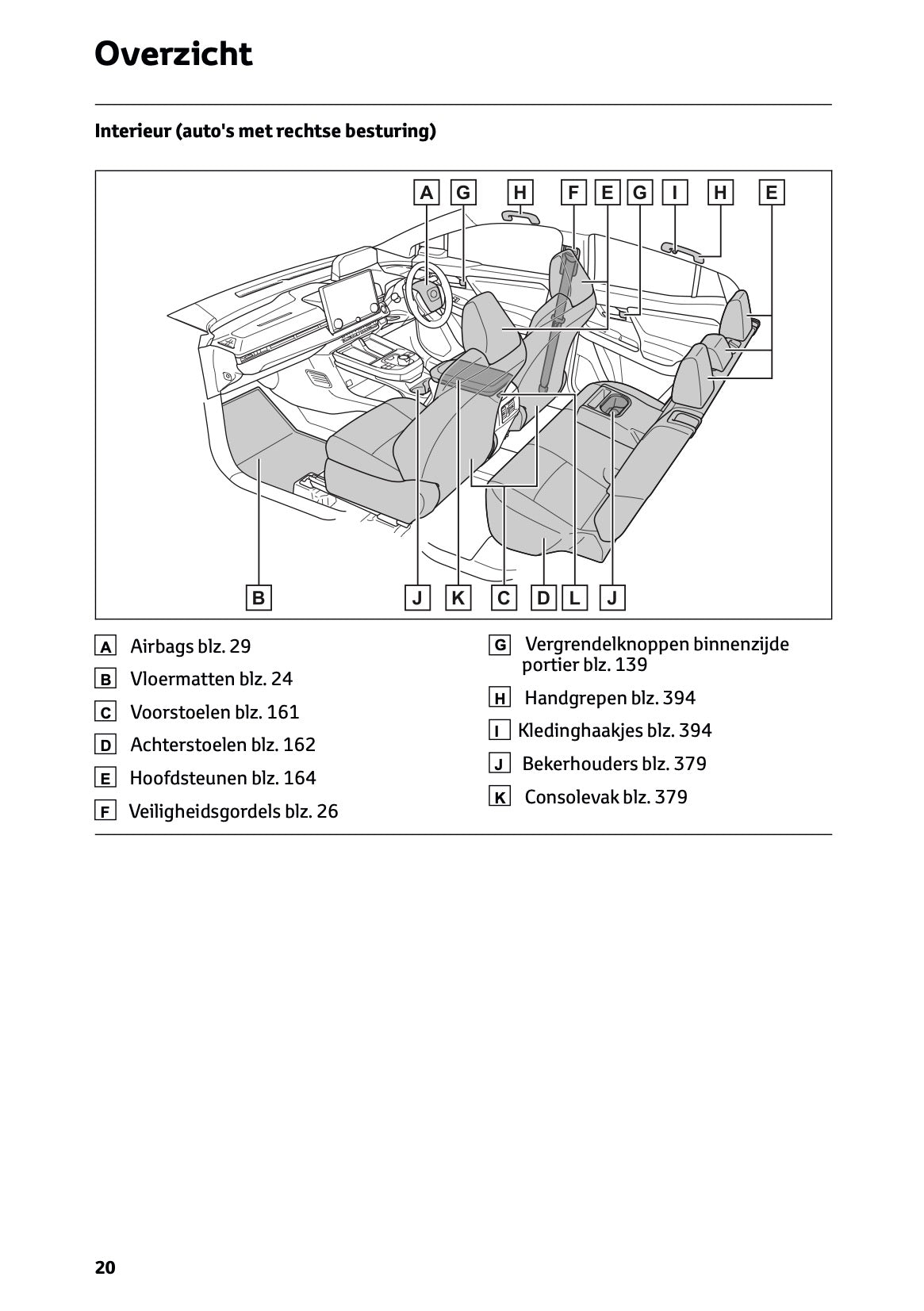 Overzicht

Interieur (auto's met rechtse besturing)

A G H F E G I H E

B J K C D L J

A Airbags blz. 29

B Vloermatten blz. 24

C Voorstoelen blz. 161

D Achterstoelen blz. 162

E Hoofdsteunen blz. 164

F Veiligheidsgordels blz. 26

G Vergrendelknoppen binnenzijde portier blz. 139

H Handgrepen blz. 394

I Kledinghaakjes blz. 394

J Bekerhouders blz. 379

K Consolevak blz. 379

20