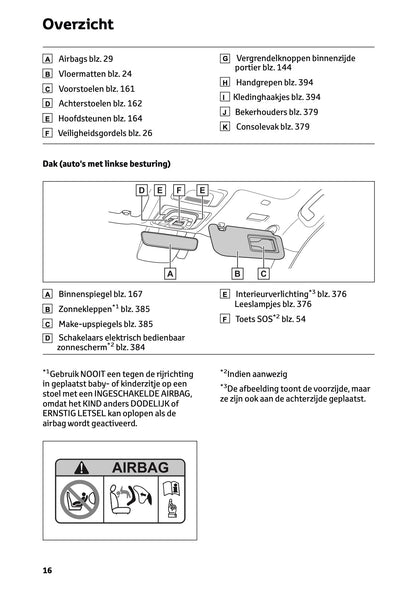 Overzicht

A Airbags blz. 29
B Vloermatten blz. 24
C Voorstoelen blz. 161
D Achterstoelen blz. 162
E Hoofdsteunen blz. 164
F Veiligheidsgordels blz. 26

G Vergrendelknoppen binnenzijde portier blz. 144
H Handgrepen blz. 394
I Kledinghaakjes blz. 394
J Bekerhouders blz. 379
K Consolevak blz. 379

Dak (auto's met linkse besturing)

D E F E

A B C

A Binnenspiegel blz. 167
B Zonnekleppen$^{*1}$ blz. 385
C Make-upspiegels blz. 385
D Schakelaars elektrisch bedienbaar zonnescherm$^{*2}$ blz. 384

E Interieurverlichting$^{*3}$ blz. 376 Leeslampjes blz. 376
F Toets SOS$^{*2}$ blz. 54

$^{*1}$Gebruik NOOIT een tegen de rijrichting in geplaatst baby- of kinderzitje op een stoel met een INGESCHAKELDE AIRBAG, omdat het KIND anders DODELIJK of ERNSTIG LETSEL kan oplopen als de airbag wordt geactiveerd.

$^{*2}$Indien aanwezig

$^{*3}$De afbeelding toont de voorzijde, maar ze zijn ook aan de achterzijde geplaatst.

AIRBAG

16