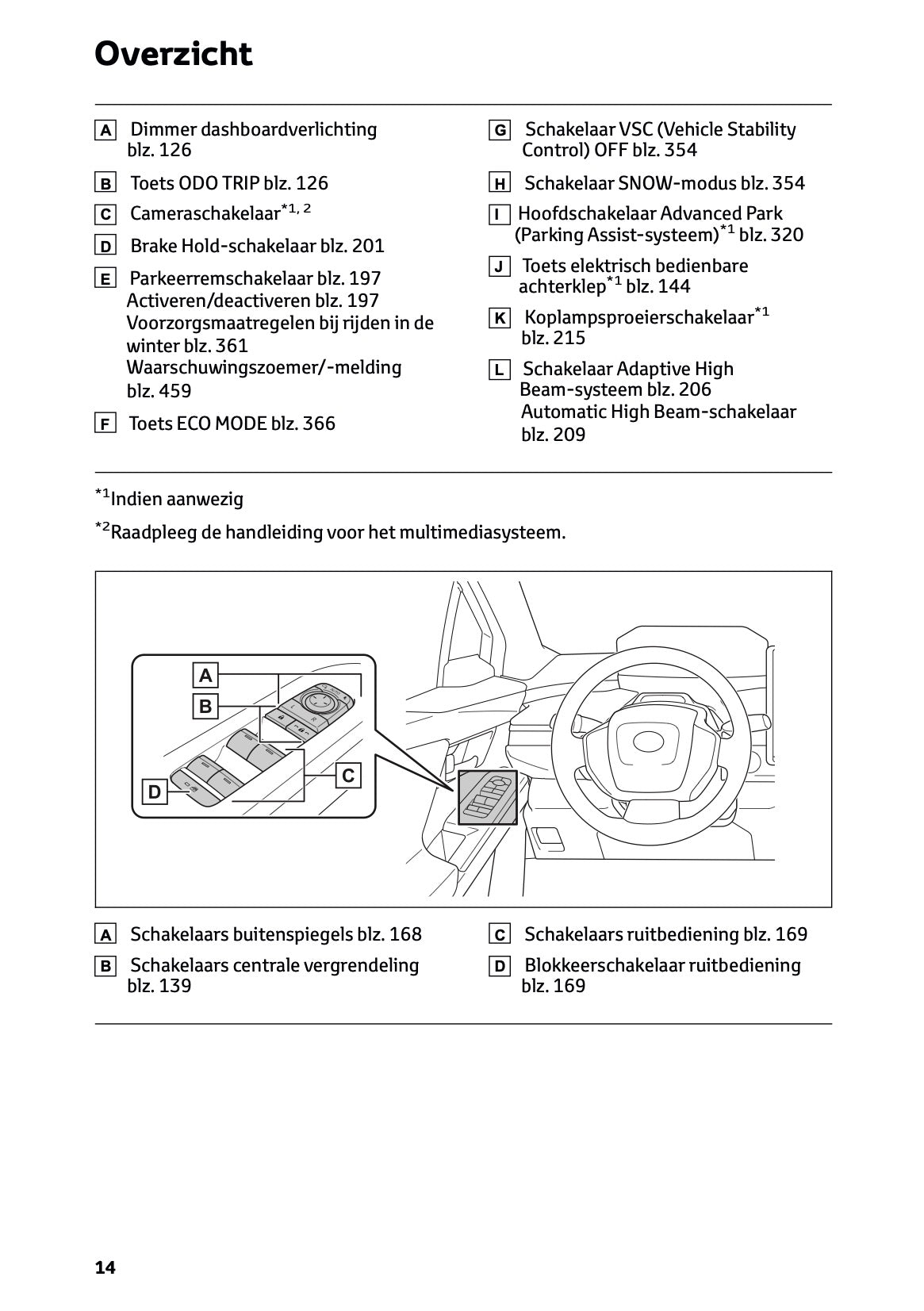 Overzicht

A Dimmer dashboardverlichting blz. 126

B Toets ODO TRIP blz. 126

C Cameraschakelaar$^{*1, 2}$

D Brake Hold-schakelaar blz. 201

E Parkeerremschakelaar blz. 197
Activeren/deactiveren blz. 197
Voorzorgsmaatregelen bij rijden in de winter blz. 361
Waarschuwingszoemer/-melding blz. 459

F Toets ECO MODE blz. 366

G Schakelaar VSC (Vehicle Stability Control) OFF blz. 354

H Schakelaar SNOW-modus blz. 354

I Hoofdschakelaar Advanced Park (Parking Assist-systeem)$^{*1}$ blz. 320

J Toets elektrisch bedienbare achterklep$^{*1}$ blz. 144

K Koplampsproeierschakelaar$^{*1}$ blz. 215

L Schakelaar Adaptive High Beam-systeem blz. 206
Automatic High Beam-schakelaar blz. 209

$^{*1}$Indien aanwezig

$^{*2}$Raadpleeg de handleiding voor het multimediasysteem.

A
B
C
D

A Schakelaars buitenspiegels blz. 168

B Schakelaars centrale vergrendeling blz. 139

C Schakelaars ruitbediening blz. 169

D Blokkeerschakelaar ruitbediening blz. 169

14