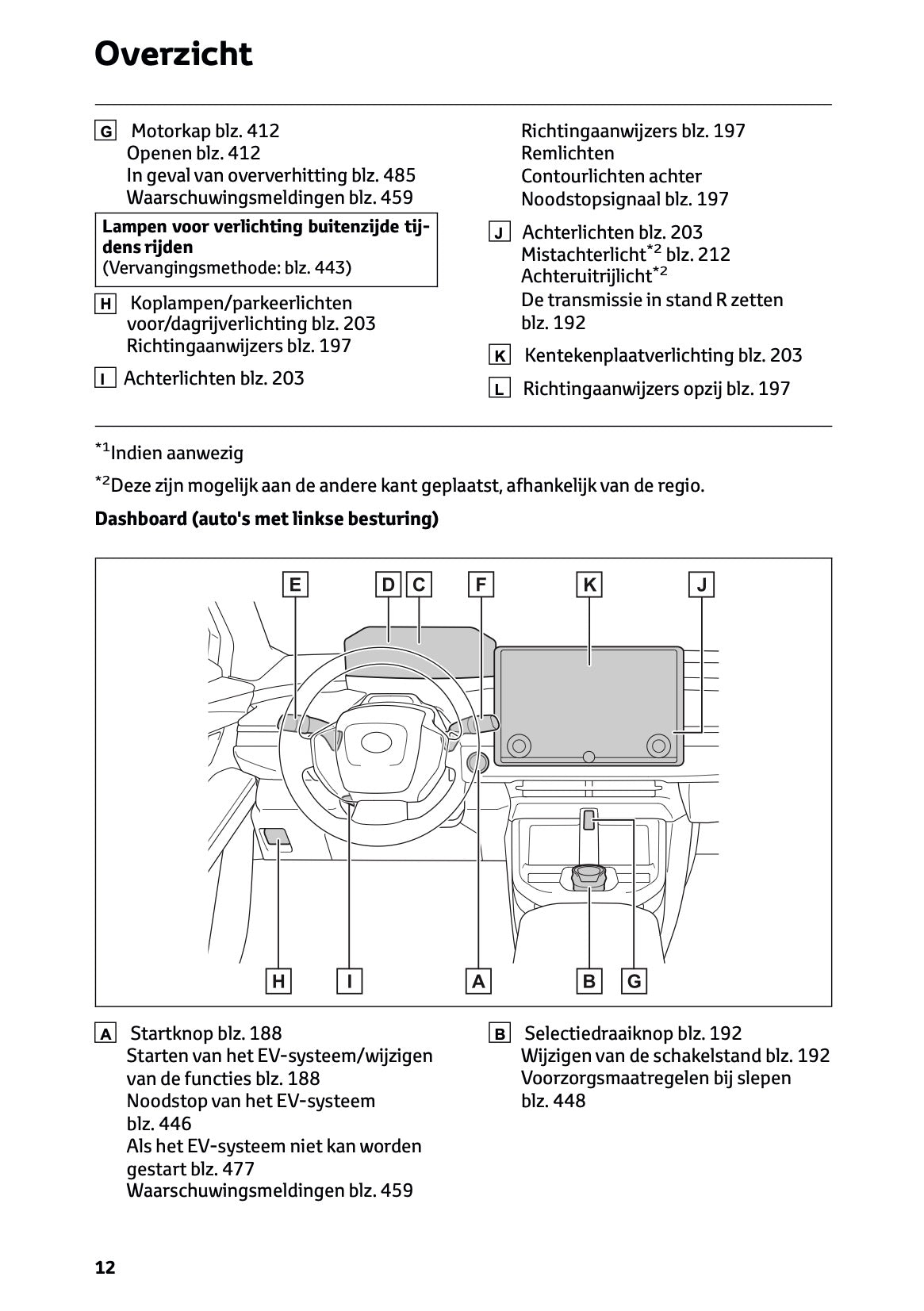 Overzicht

G Motorkap blz. 412
Openen blz. 412
In geval van oververhitting blz. 485
Waarschuwingsmeldingen blz. 459

Lampen voor verlichting buitenzijde tijdens rijden
(Vervangingsmethode: blz. 443)

H Koplampen/parkeerlichten voor/dagrijverlichting blz. 203
Richtingaanwijzers blz. 197

I Achterlichten blz. 203

Richtingaanwijzers blz. 197
Remlichten
Contourlichten achter
Noodstopsignaal blz. 197

J Achterlichten blz. 203
Mistachterlicht$^{*2}$ blz. 212
Achteruitrijlicht$^{*2}$
De transmissie in stand R zetten blz. 192

K Kentekenplaatverlichting blz. 203

L Richtingaanwijzers opzij blz. 197

$^{*1}$Indien aanwezig

$^{*2}$Deze zijn mogelijk aan de andere kant geplaatst, afhankelijk van de regio.

Dashboard (auto's met linkse besturing)

E D C F K J

H I A B G

A Startknop blz. 188
Starten van het EV-systeem/wijzigen van de functies blz. 188
Noodstop van het EV-systeem blz. 446
Als het EV-systeem niet kan worden gestart blz. 477
Waarschuwingsmeldingen blz. 459

B Selectiedraaiknop blz. 192
Wijzigen van de schakelstand blz. 192
Voorzorgsmaatregelen bij slepen blz. 448

12