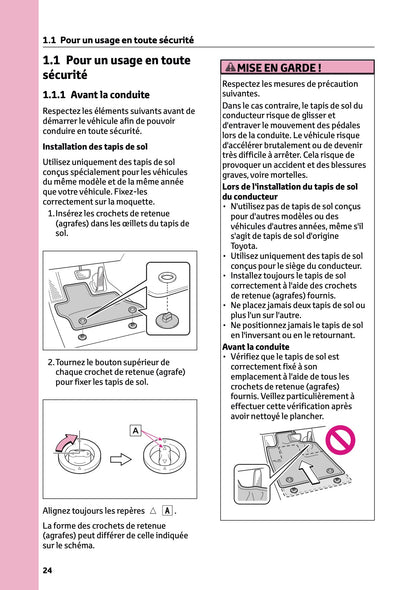 1.1 Pour un usage en toute sécurité

1.1 Pour un usage en toute sécurité

1.1.1 Avant la conduite

Respectez les éléments suivants avant de démarrer le véhicule afin de pouvoir conduire en toute sécurité.

Installation des tapis de sol

Utilisez uniquement des tapis de sol conçus spécialement pour les véhicules du même modèle et de la même année que votre véhicule. Fixez-les correctement sur la moquette.

1. Insérez les crochets de retenue (agrafes) dans les œillets du tapis de sol.

2. Tournez le bouton supérieur de chaque crochet de retenue (agrafe) pour fixer les tapis de sol.

A

Alignez toujours les repères △ A.

La forme des crochets de retenue (agrafes) peut différer de celle indiquée sur le schéma.

MISE EN GARDE !

Respectez les mesures de précaution suivantes.

Dans le cas contraire, le tapis de sol du conducteur risque de glisser et d'entraver le mouvement des pédales lors de la conduite. Le véhicule risque d'accélérer brutalement ou de devenir très difficile à arrêter. Cela risque de provoquer un accident et des blessures graves, voire mortelles.

Lors de l'installation du tapis de sol du conducteur
• N'utilisez pas de tapis de sol conçus pour d'autres modèles ou des véhicules d'autres années, même s'il s'agit de tapis de sol d'origine Toyota.
• Utilisez uniquement des tapis de sol conçus pour le siège du conducteur.
• Installez toujours le tapis de sol correctement à l'aide des crochets de retenue (agrafes) fournis.
• Ne placez jamais deux tapis de sol ou plus l'un sur l'autre.
• Ne positionnez jamais le tapis de sol en l'inversant ou en le retournant.

Avant la conduite
• Vérifiez que le tapis de sol est correctement fixé à son emplacement à l'aide de tous les crochets de retenue (agrafes) fournis. Veillez particulièrement à effectuer cette vérification après avoir nettoyé le plancher.

24