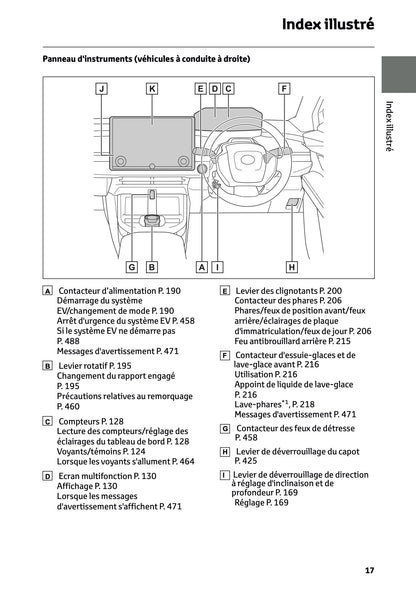 Index illustré

Panneau d'instruments (véhicules à conduite à droite)

Index illustré

J K E D C F

G B A I H

A Contacteur d'alimentation P. 190
Démarrage du système EV/changement de mode P. 190
Arrêt d'urgence du système EV P. 458
Si le système EV ne démarre pas P. 488
Messages d'avertissement P. 471

B Levier rotatif P. 195
Changement du rapport engagé P. 195
Précautions relatives au remorquage P. 460

C Compteurs P. 128
Lecture des compteurs/réglage des éclairages du tableau de bord P. 128
Voyants/témoins P. 124
Lorsque les voyants s'allument P. 464

D Ecran multifonction P. 130
Affichage P. 130
Lorsque les messages d'avertissement s'affichent P. 471

E Levier des clignotants P. 200
Contacteur des phares P. 206
Phares/feux de position avant/feux arrière/éclairages de plaque d'immatriculation/feux de jour P. 206
Feu antibrouillard arrière P. 215

F Contacteur d'essuie-glaces et de lave-glace avant P. 216
Utilisation P. 216
Appoint de liquide de lave-glace P. 216
Lave-phares$^{*1}$, P. 218
Messages d'avertissement P. 471

G Contacteur des feux de détresse P. 458

H Levier de déverrouillage du capot P. 425

I Levier de déverrouillage de direction à réglage d'inclinaison et de profondeur P. 169
Réglage P. 169

17