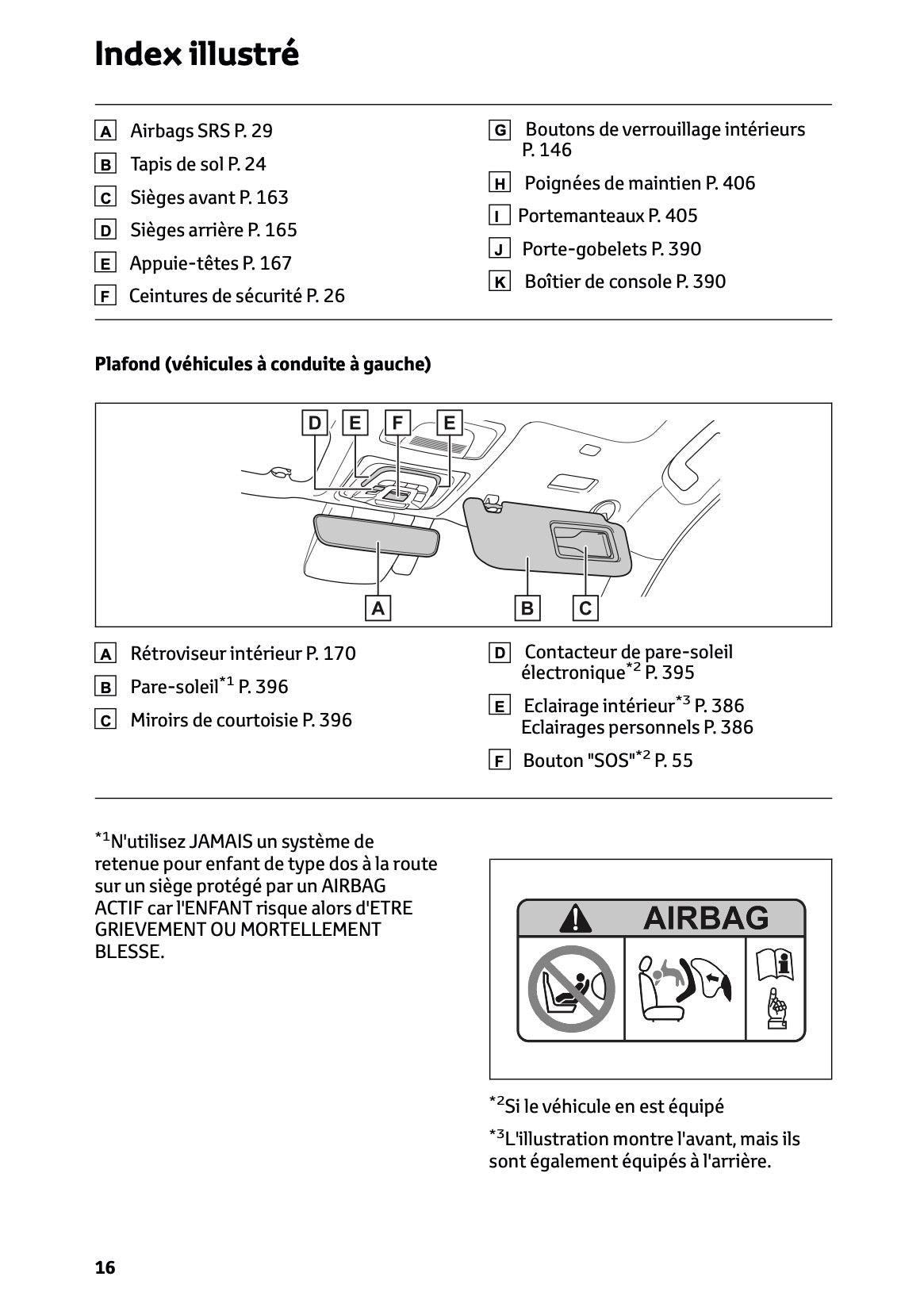 Index illustré

A Airbags SRS P. 29

B Tapis de sol P. 24

C Sièges avant P. 163

D Sièges arrière P. 165

E Appuie-têtes P. 167

F Ceintures de sécurité P. 26

G Boutons de verrouillage intérieurs P. 146

H Poignées de maintien P. 406

I Portemanteaux P. 405

J Porte-gobelets P. 390

K Boîtier de console P. 390

Plafond (véhicules à conduite à gauche)

D E F E

A B C

A Rétroviseur intérieur P. 170

B Pare-soleil$^{*1}$ P. 396

C Miroirs de courtoisie P. 396

D Contacteur de pare-soleil électronique$^{*2}$ P. 395

E Eclairage intérieur$^{*3}$ P. 386
Eclairages personnels P. 386

F Bouton "SOS"$^{*2}$ P. 55

$^{*1}$N'utilisez JAMAIS un système de retenue pour enfant de type dos à la route sur un siège protégé par un AIRBAG ACTIF car l'ENFANT risque alors d'ETRE GRIEVEMENT OU MORTELLEMENT BLESSE.

AIRBAG

$^{*2}$Si le véhicule en est équipé

$^{*3}$L'illustration montre l'avant, mais ils sont également équipés à l'arrière.

16