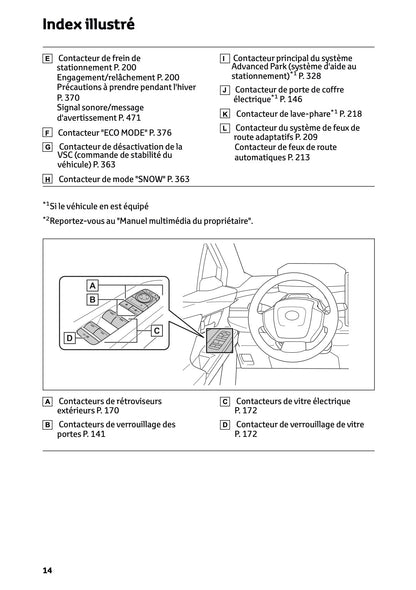 Index illustré

E Contacteur de frein de stationnement P. 200
Engagement/relâchement P. 200
Précautions à prendre pendant l'hiver P. 370
Signal sonore/message d'avertissement P. 471

F Contacteur "ECO MODE" P. 376

G Contacteur de désactivation de la VSC (commande de stabilité du véhicule) P. 363

H Contacteur de mode "SNOW" P. 363

I Contacteur principal du système Advanced Park (système d'aide au stationnement)$^{*1}$ P. 328

J Contacteur de porte de coffre électrique$^{*1}$ P. 146

K Contacteur de lave-phare$^{*1}$ P. 218

L Contacteur du système de feux de route adaptatifs P. 209
Contacteur de feux de route automatiques P. 213

$^{*1}$Si le véhicule en est équipé

$^{*2}$Reportez-vous au "Manuel multimédia du propriétaire".

A
B
C
D

A Contacteurs de rétroviseurs extérieurs P. 170

B Contacteurs de verrouillage des portes P. 141

C Contacteurs de vitre électrique P. 172

D Contacteur de verrouillage de vitre P. 172

14