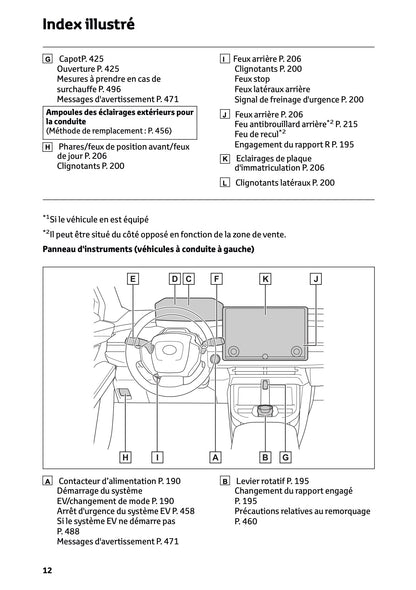 Index illustré

G CapotP. 425
Ouverture P. 425
Mesures à prendre en cas de surchauffe P. 496
Messages d'avertissement P. 471

Ampoules des éclairages extérieurs pour la conduite
(Méthode de remplacement : P. 456)

H Phares/feux de position avant/feux de jour P. 206
Clignotants P. 200

I Feux arrière P. 206
Clignotants P. 200
Feux stop
Feux latéraux arrière
Signal de freinage d'urgence P. 200

J Feux arrière P. 206
Feu antibrouillard arrière$^{*2}$ P. 215
Feu de recul$^{*2}$
Engagement du rapport R P. 195

K Eclairages de plaque d'immatriculation P. 206

L Clignotants latéraux P. 200

$^{*1}$Si le véhicule en est équipé

$^{*2}$Il peut être situé du côté opposé en fonction de la zone de vente.

Panneau d'instruments (véhicules à conduite à gauche)

E D C F K J

H I A B G

A Contacteur d'alimentation P. 190
Démarrage du système EV/changement de mode P. 190
Arrêt d'urgence du système EV P. 458
Si le système EV ne démarre pas P. 488
Messages d'avertissement P. 471

B Levier rotatif P. 195
Changement du rapport engagé P. 195
Précautions relatives au remorquage P. 460

12