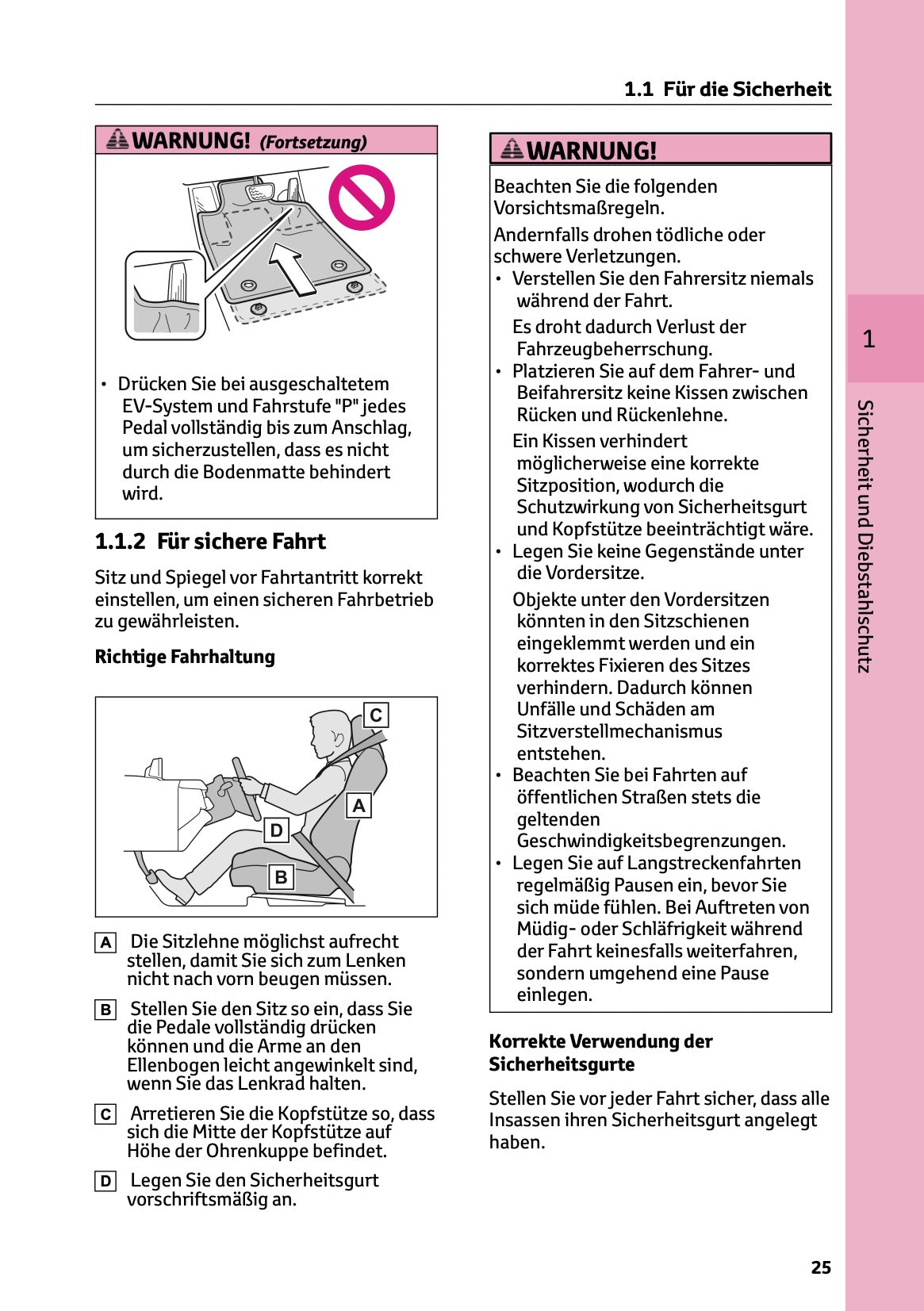 1.1 Für die Sicherheit

WARNUNG! (Fortsetzung)

• Drücken Sie bei ausgeschaltetem EV-System und Fahrstufe "P" jedes Pedal vollständig bis zum Anschlag, um sicherzustellen, dass es nicht durch die Bodenmatte behindert wird.

1.1.2 Für sichere Fahrt

Sitz und Spiegel vor Fahrtantritt korrekt einstellen, um einen sicheren Fahrbetrieb zu gewährleisten.

Richtige Fahrhaltung

C
A
D
B

A Die Sitzlehne möglichst aufrecht stellen, damit Sie sich zum Lenken nicht nach vorn beugen müssen.

B Stellen Sie den Sitz so ein, dass Sie die Pedale vollständig drücken können und die Arme an den Ellenbogen leicht angewinkelt sind, wenn Sie das Lenkrad halten.

C Arretieren Sie die Kopfstütze so, dass sich die Mitte der Kopfstütze auf Höhe der Ohrenkuppe befindet.

D Legen Sie den Sicherheitsgurt vorschriftsmäßig an.

WARNUNG!

Beachten Sie die folgenden Vorsichtsmaßregeln.

Andernfalls drohen tödliche oder schwere Verletzungen.

• Verstellen Sie den Fahrersitz niemals während der Fahrt.

Es droht dadurch Verlust der Fahrzeugbeherrschung.

• Platzieren Sie auf dem Fahrer- und Beifahrersitz keine Kissen zwischen Rücken und Rückenlehne.

Ein Kissen verhindert möglicherweise eine korrekte Sitzposition, wodurch die Schutzwirkung von Sicherheitsgurt und Kopfstütze beeinträchtigt wäre.

• Legen Sie keine Gegenstände unter die Vordersitze.

Objekte unter den Vordersitzen könnten in den Sitzschienen eingeklemmt werden und ein korrektes Fixieren des Sitzes verhindern. Dadurch können Unfälle und Schäden am Sitzverstellmechanismus entstehen.

• Beachten Sie bei Fahrten auf öffentlichen Straßen stets die geltenden Geschwindigkeitsbegrenzungen.

• Legen Sie auf Langstreckenfahrten regelmäßig Pausen ein, bevor Sie sich müde fühlen. Bei Auftreten von Müdig- oder Schläfrigkeit während der Fahrt keinesfalls weiterfahren, sondern umgehend eine Pause einlegen.

Korrekte Verwendung der Sicherheitsgurte

Stellen Sie vor jeder Fahrt sicher, dass alle Insassen ihren Sicherheitsgurt angelegt haben.

1

Sicherheit und Diebstahlschutz

25