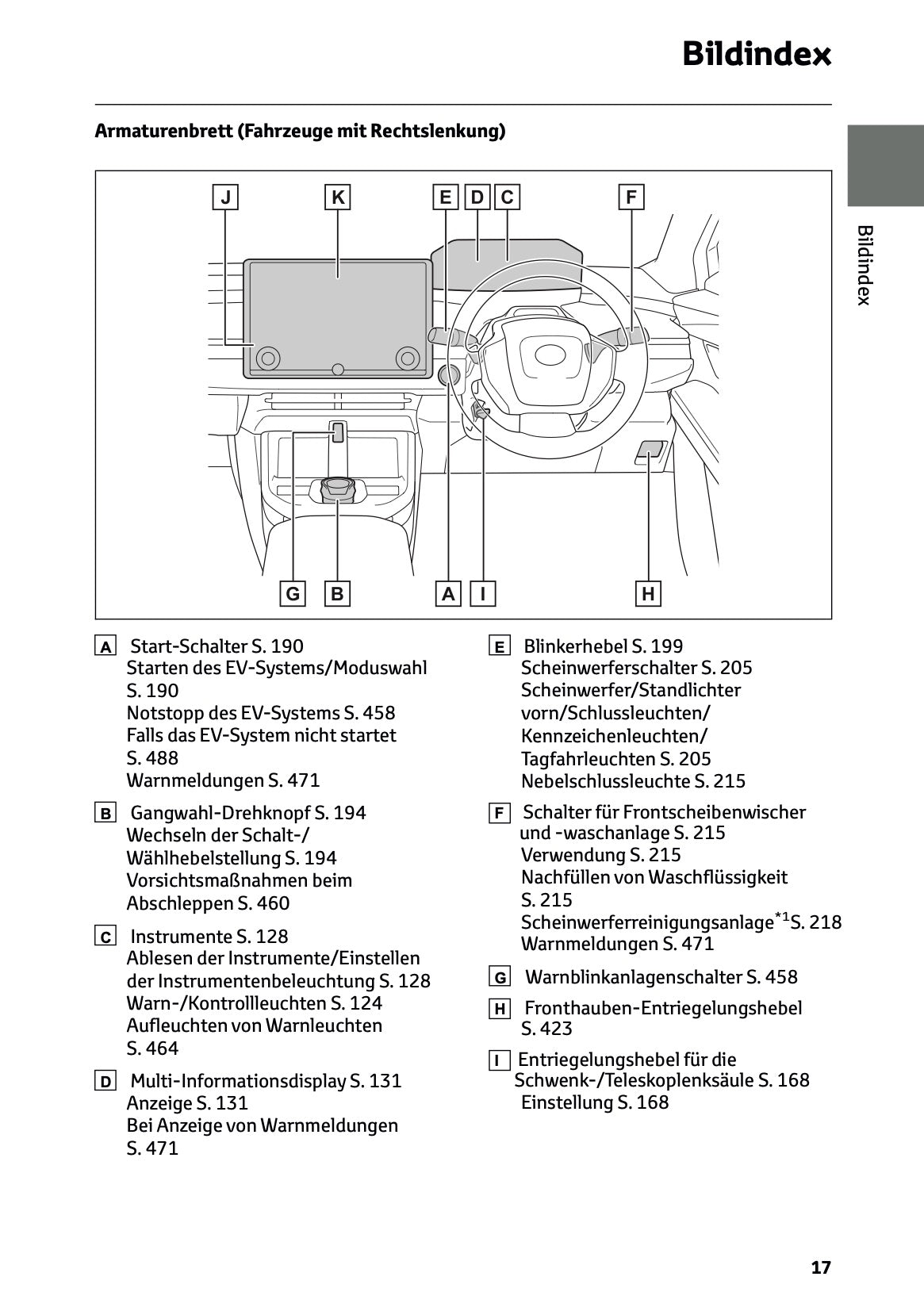 Bildindex

Armaturenbrett (Fahrzeuge mit Rechtslenkung)

Bildindex

J K E D C F

G B A I H

A Start-Schalter S. 190
Starten des EV-Systems/Moduswahl S. 190
Notstopp des EV-Systems S. 458
Falls das EV-System nicht startet S. 488
Warnmeldungen S. 471

B Gangwahl-Drehknopf S. 194
Wechseln der Schalt-/Wählhebelstellung S. 194
Vorsichtsmaßnahmen beim Abschleppen S. 460

C Instrumente S. 128
Ablesen der Instrumente/Einstellen der Instrumentenbeleuchtung S. 128
Warn-/Kontrollleuchten S. 124
Aufleuchten von Warnleuchten S. 464

D Multi-Informationsdisplay S. 131
Anzeige S. 131
Bei Anzeige von Warnmeldungen S. 471

E Blinkerhebel S. 199
Scheinwerferschalter S. 205
Scheinwerfer/Standlichter vorn/Schlussleuchten/Kennzeichenleuchten/Tagfahrleuchten S. 205
Nebelschlussleuchte S. 215

F Schalter für Frontscheibenwischer und -waschanlage S. 215
Verwendung S. 215
Nachfüllen von Waschflüssigkeit S. 215
Scheinwerferreinigungsanlage$^{*1}$S. 218
Warnmeldungen S. 471

G Warnblinkanlagenschalter S. 458

H Fronthauben-Entriegelungshebel S. 423

I Entriegelungshebel für die Schwenk-/Teleskoplenksäule S. 168
Einstellung S. 168

17