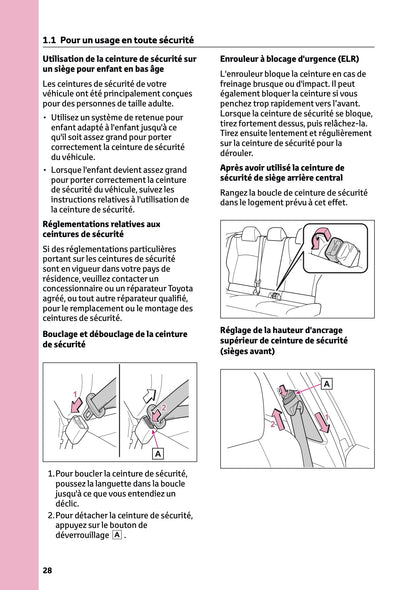 1.1 Pour un usage en toute sécurité

Utilisation de la ceinture de sécurité sur un siège pour enfant en bas âge

Les ceintures de sécurité de votre véhicule ont été principalement conçues pour des personnes de taille adulte.

• Utilisez un système de retenue pour enfant adapté à l'enfant jusqu'à ce qu'il soit assez grand pour porter correctement la ceinture de sécurité du véhicule.
• Lorsque l'enfant devient assez grand pour porter correctement la ceinture de sécurité du véhicule, suivez les instructions relatives à l'utilisation de la ceinture de sécurité.

Réglementations relatives aux ceintures de sécurité

Si des réglementations particulières portant sur les ceintures de sécurité sont en vigueur dans votre pays de résidence, veuillez contacter un concessionnaire ou un réparateur Toyota agréé, ou tout autre réparateur qualifié, pour le remplacement ou le montage des ceintures de sécurité.

Bouclage et débouclage de la ceinture de sécurité

1

2

A

1. Pour boucler la ceinture de sécurité, poussez la languette dans la boucle jusqu'à ce que vous entendiez un déclic.
2. Pour détacher la ceinture de sécurité, appuyez sur le bouton de déverrouillage A .

Enrouleur à blocage d'urgence (ELR)

L'enrouleur bloque la ceinture en cas de freinage brusque ou d'impact. Il peut également bloquer la ceinture si vous penchez trop rapidement vers l'avant. Lorsque la ceinture de sécurité se bloque, tirez fortement dessus, puis relâchez-la. Tirez ensuite lentement et régulièrement sur la ceinture de sécurité pour la dérouler.

Après avoir utilisé la ceinture de sécurité de siège arrière central

Rangez la boucle de ceinture de sécurité dans le logement prévu à cet effet.

Réglage de la hauteur d'ancrage supérieur de ceinture de sécurité (sièges avant)

A

2

1

28