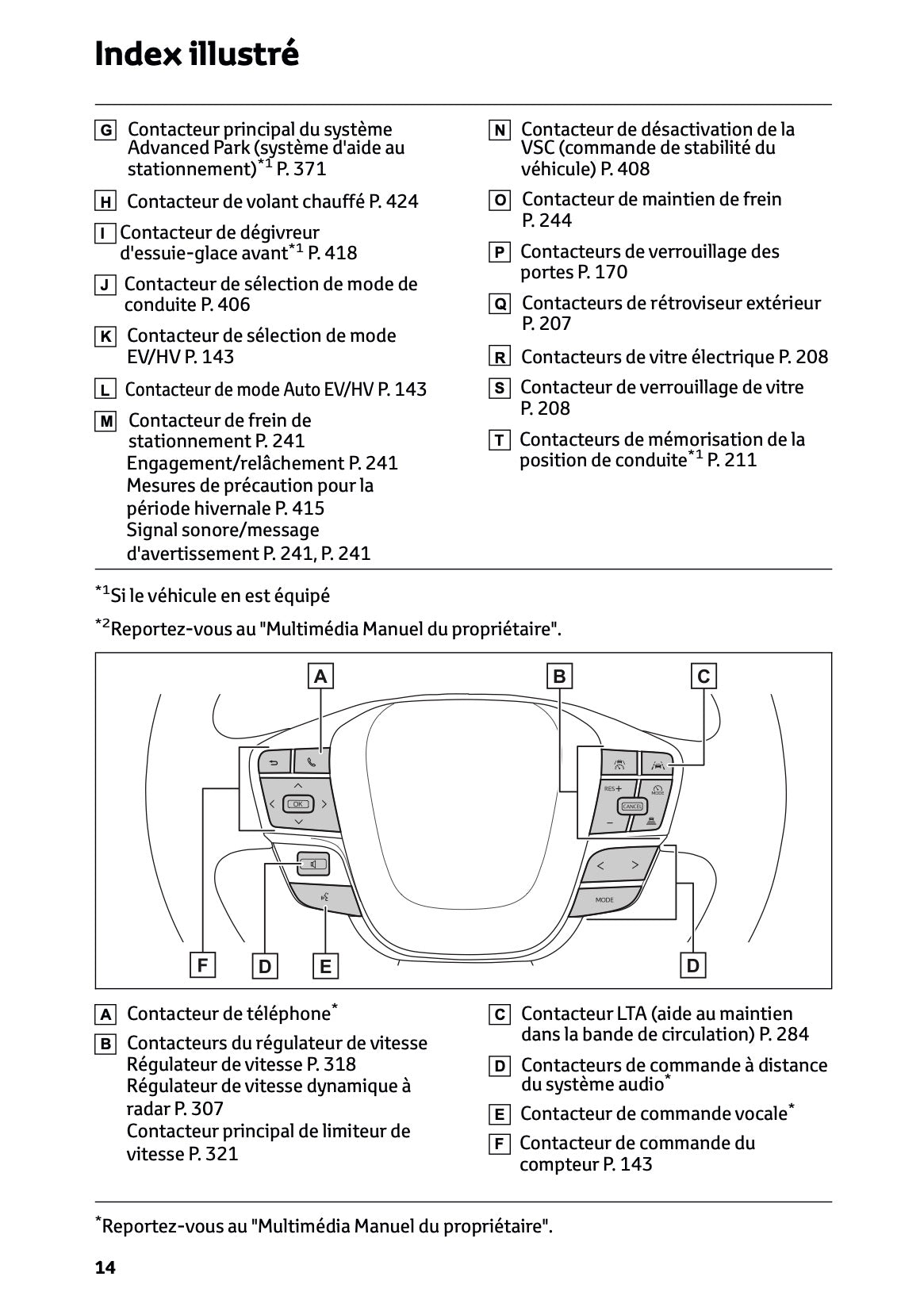 Index illustré

G Contacteur principal du système Advanced Park (système d'aide au stationnement)$^{*1}$ P. 371

H Contacteur de volant chauffé P. 424

I Contacteur de dégivreur d'essuie-glace avant$^{*1}$ P. 418

J Contacteur de sélection de mode de conduite P. 406

K Contacteur de sélection de mode EV/HV P. 143

L Contacteur de mode Auto EV/HV P. 143

M Contacteur de frein de stationnement P. 241
Engagement/relâchement P. 241
Mesures de précaution pour la période hivernale P. 415
Signal sonore/message d'avertissement P. 241, P. 241

N Contacteur de désactivation de la VSC (commande de stabilité du véhicule) P. 408

O Contacteur de maintien de frein P. 244

P Contacteurs de verrouillage des portes P. 170

Q Contacteurs de rétroviseur extérieur P. 207

R Contacteurs de vitre électrique P. 208

S Contacteur de verrouillage de vitre P. 208

T Contacteurs de mémorisation de la position de conduite$^{*1}$ P. 211

$^{*1}$Si le véhicule en est équipé

$^{*2}$Reportez-vous au "Multimédia Manuel du propriétaire".

A B C
OK
RES+
MODE
CANCEL
MODE
F D E D

A Contacteur de téléphone$^{*}$

B Contacteurs du régulateur de vitesse
Régulateur de vitesse P. 318
Régulateur de vitesse dynamique à radar P. 307
Contacteur principal de limiteur de vitesse P. 321

C Contacteur LTA (aide au maintien dans la bande de circulation) P. 284

D Contacteurs de commande à distance du système audio$^{*}$

E Contacteur de commande vocale$^{*}$

F Contacteur de commande du compteur P. 143

$^{*}$Reportez-vous au "Multimédia Manuel du propriétaire".

14