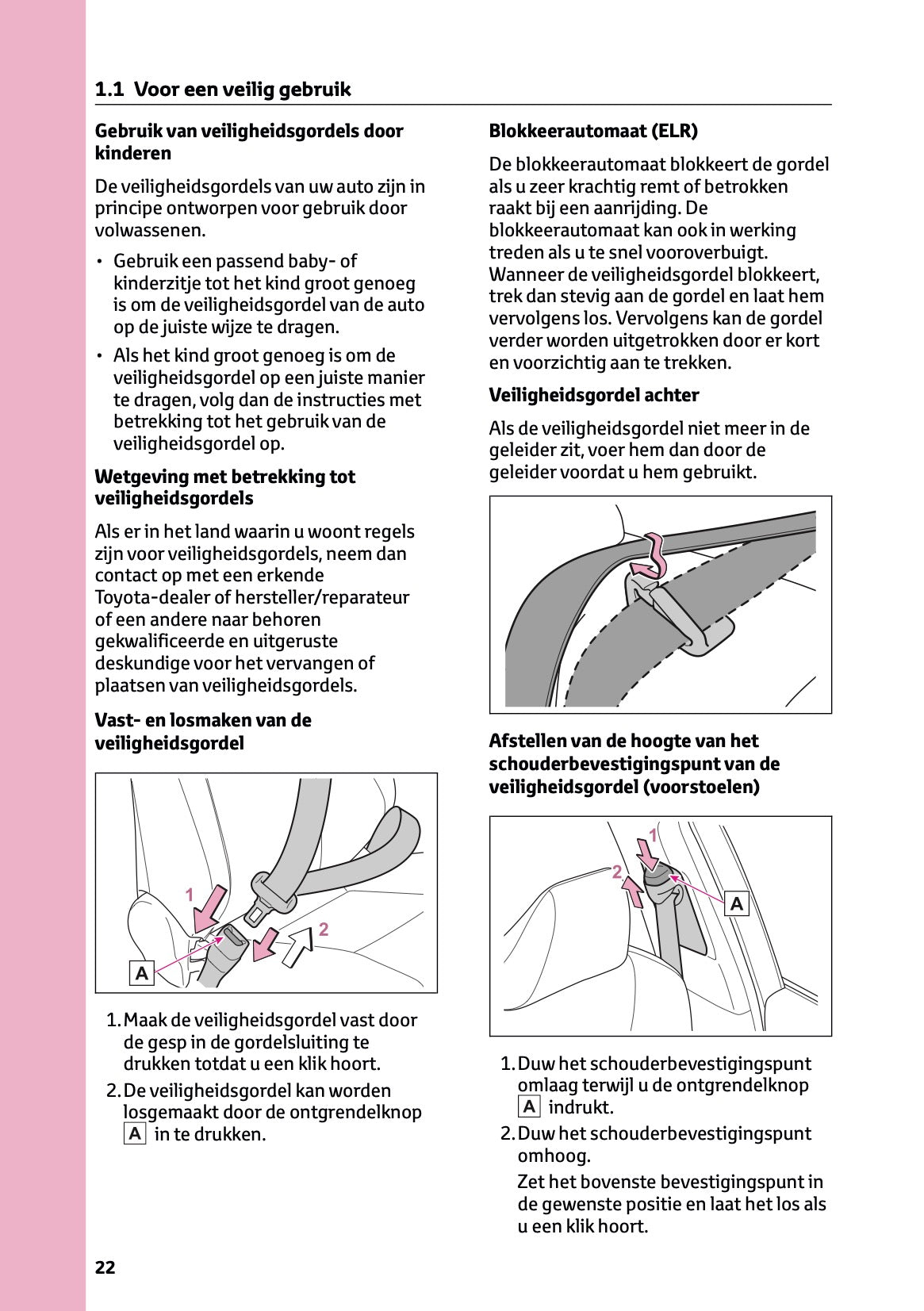 1.1 Voor een veilig gebruik

Gebruik van veiligheidsgordels door kinderen

De veiligheidsgordels van uw auto zijn in principe ontworpen voor gebruik door volwassenen.

• Gebruik een passend baby- of kinderzitje tot het kind groot genoeg is om de veiligheidsgordel van de auto op de juiste wijze te dragen.
• Als het kind groot genoeg is om de veiligheidsgordel op een juiste manier te dragen, volg dan de instructies met betrekking tot het gebruik van de veiligheidsgordel op.

Wetgeving met betrekking tot veiligheidsgordels

Als er in het land waarin u woont regels zijn voor veiligheidsgordels, neem dan contact op met een erkende Toyota-dealer of hersteller/reparateur of een andere naar behoren gekwalificeerde en uitgeruste deskundige voor het vervangen of plaatsen van veiligheidsgordels.

Vast- en losmaken van de veiligheidsgordel

1
2
A

1. Maak de veiligheidsgordel vast door de gesp in de gordelsluiting te drukken totdat u een klik hoort.
2. De veiligheidsgordel kan worden losgemaakt door de ontgrendelknop A in te drukken.

Blokkeerautomaat (ELR)

De blokkeerautomaat blokkeert de gordel als u zeer krachtig remt of betrokken raakt bij een aanrijding. De blokkeerautomaat kan ook in werking treden als u te snel vooroverbuigt. Wanneer de veiligheidsgordel blokkeert, trek dan stevig aan de gordel en laat hem vervolgens los. Vervolgens kan de gordel verder worden uitgetrokken door er kort en voorzichtig aan te trekken.

Veiligheidsgordel achter

Als de veiligheidsgordel niet meer in de geleider zit, voer hem dan door de geleider voordat u hem gebruikt.

Afstellen van de hoogte van het schouderbevestigingspunt van de veiligheidsgordel (voorstoelen)

1
2
A

1. Duw het schouderbevestigingspunt omlaag terwijl u de ontgrendelknop A indrukt.
2. Duw het schouderbevestigingspunt omhoog.
Zet het bovenste bevestigingspunt in de gewenste positie en laat het los als u een klik hoort.

22