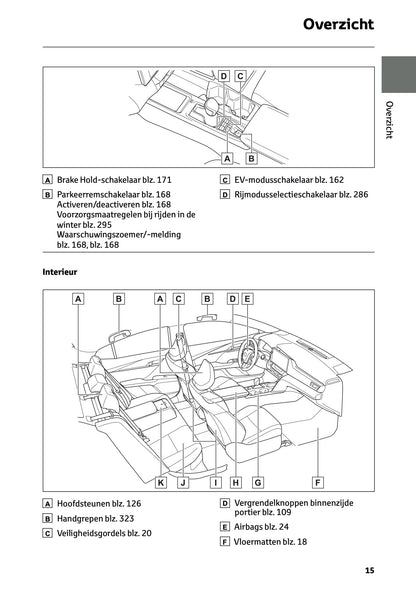 Overzicht

Overzicht

D C

A B

A Brake Hold-schakelaar blz. 171

B Parkeerremschakelaar blz. 168
Activeren/deactiveren blz. 168
Voorzorgsmaatregelen bij rijden in de winter blz. 295
Waarschuwingszoemer/-melding blz. 168, blz. 168

C EV-modusschakelaar blz. 162

D Rijmodusselectieschakelaar blz. 286

Interieur

A B A C B D E

K J I H G F

A Hoofdsteunen blz. 126

B Handgrepen blz. 323

C Veiligheidsgordels blz. 20

D Vergrendelknoppen binnenzijde portier blz. 109

E Airbags blz. 24

F Vloermatten blz. 18

15