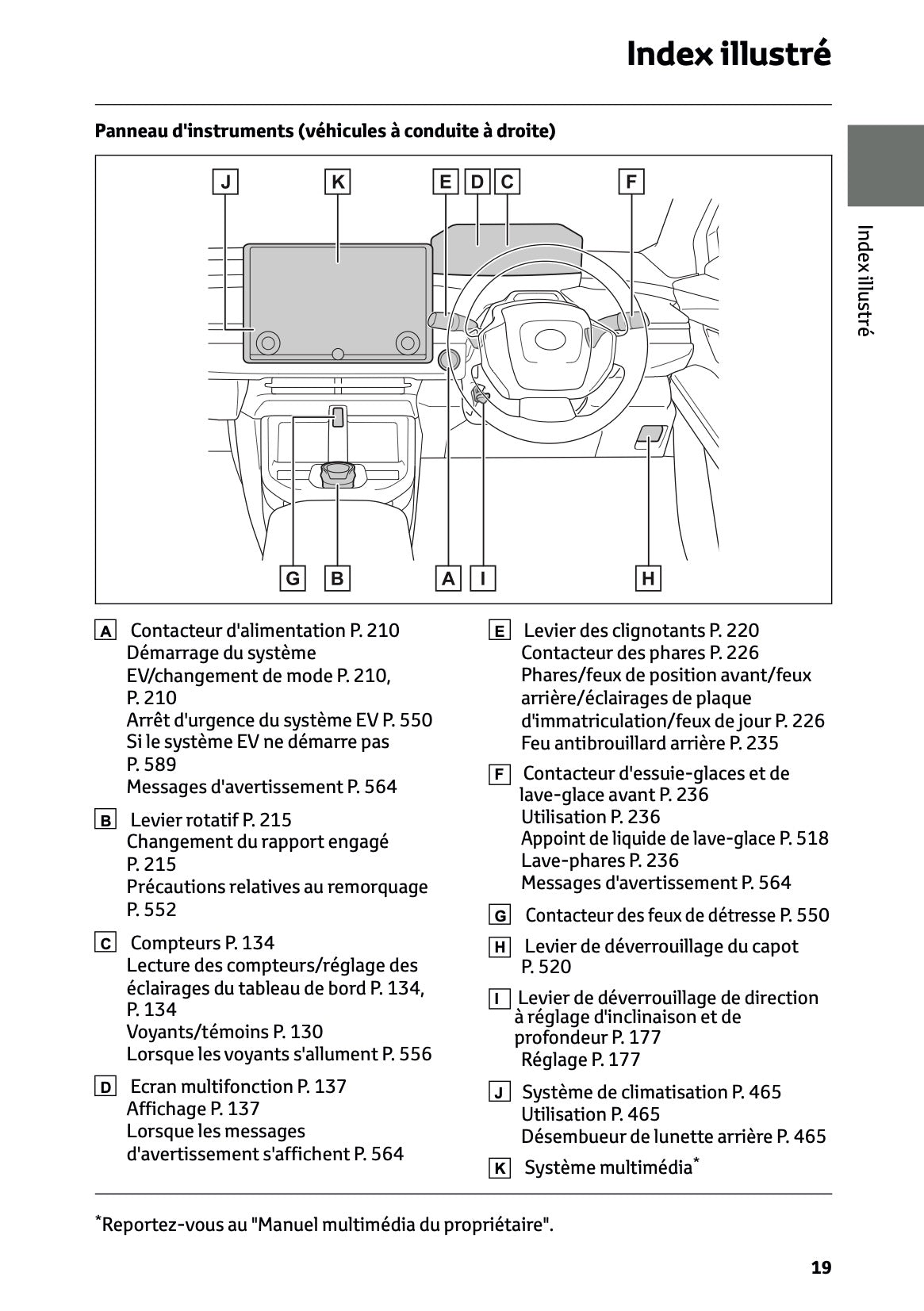 Index illustré

Panneau d'instruments (véhicules à conduite à droite)

J K E D C F

G B A I H

Index illustré

A Contacteur d'alimentation P. 210
Démarrage du système EV/changement de mode P. 210, P. 210
Arrêt d'urgence du système EV P. 550
Si le système EV ne démarre pas P. 589
Messages d'avertissement P. 564

B Levier rotatif P. 215
Changement du rapport engagé P. 215
Précautions relatives au remorquage P. 552

C Compteurs P. 134
Lecture des compteurs/réglage des éclairages du tableau de bord P. 134, P. 134
Voyants/témoins P. 130
Lorsque les voyants s'allument P. 556

D Ecran multifonction P. 137
Affichage P. 137
Lorsque les messages d'avertissement s'affichent P. 564

E Levier des clignotants P. 220
Contacteur des phares P. 226
Phares/feux de position avant/feux arrière/éclairages de plaque d'immatriculation/feux de jour P. 226
Feu antibrouillard arrière P. 235

F Contacteur d'essuie-glaces et de lave-glace avant P. 236
Utilisation P. 236
Appoint de liquide de lave-glace P. 518
Lave-phares P. 236
Messages d'avertissement P. 564

G Contacteur des feux de détresse P. 550

H Levier de déverrouillage du capot P. 520

I Levier de déverrouillage de direction à réglage d'inclinaison et de profondeur P. 177
Réglage P. 177

J Système de climatisation P. 465
Utilisation P. 465
Désembueur de lunette arrière P. 465

K Système multimédia*

*Reportez-vous au "Manuel multimédia du propriétaire".

19