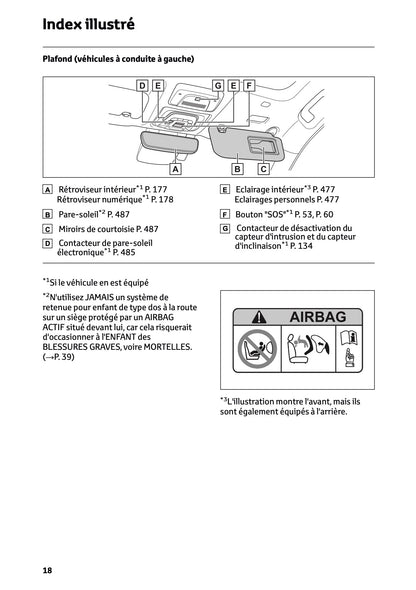 Index illustré

Plafond (véhicules à conduite à gauche)

D E G E F

A B C

A Rétroviseur intérieur$^{*1}$ P. 177
Rétroviseur numérique$^{*1}$ P. 178

B Pare-soleil$^{*2}$ P. 487

C Miroirs de courtoisie P. 487

D Contacteur de pare-soleil électronique$^{*1}$ P. 485

E Eclairage intérieur$^{*3}$ P. 477
Eclairages personnels P. 477

F Bouton "SOS"$^{*1}$ P. 53, P. 60

G Contacteur de désactivation du capteur d'intrusion et du capteur d'inclinaison$^{*1}$ P. 134

$^{*1}$Si le véhicule en est équipé

$^{*2}$N'utilisez JAMAIS un système de retenue pour enfant de type dos à la route sur un siège protégé par un AIRBAG ACTIF situé devant lui, car cela risquerait d'occasionner à l'ENFANT des BLESSURES GRAVES, voire MORTELLES. (→P. 39)

AIRBAG

$^{*3}$L'illustration montre l'avant, mais ils sont également équipés à l'arrière.

18