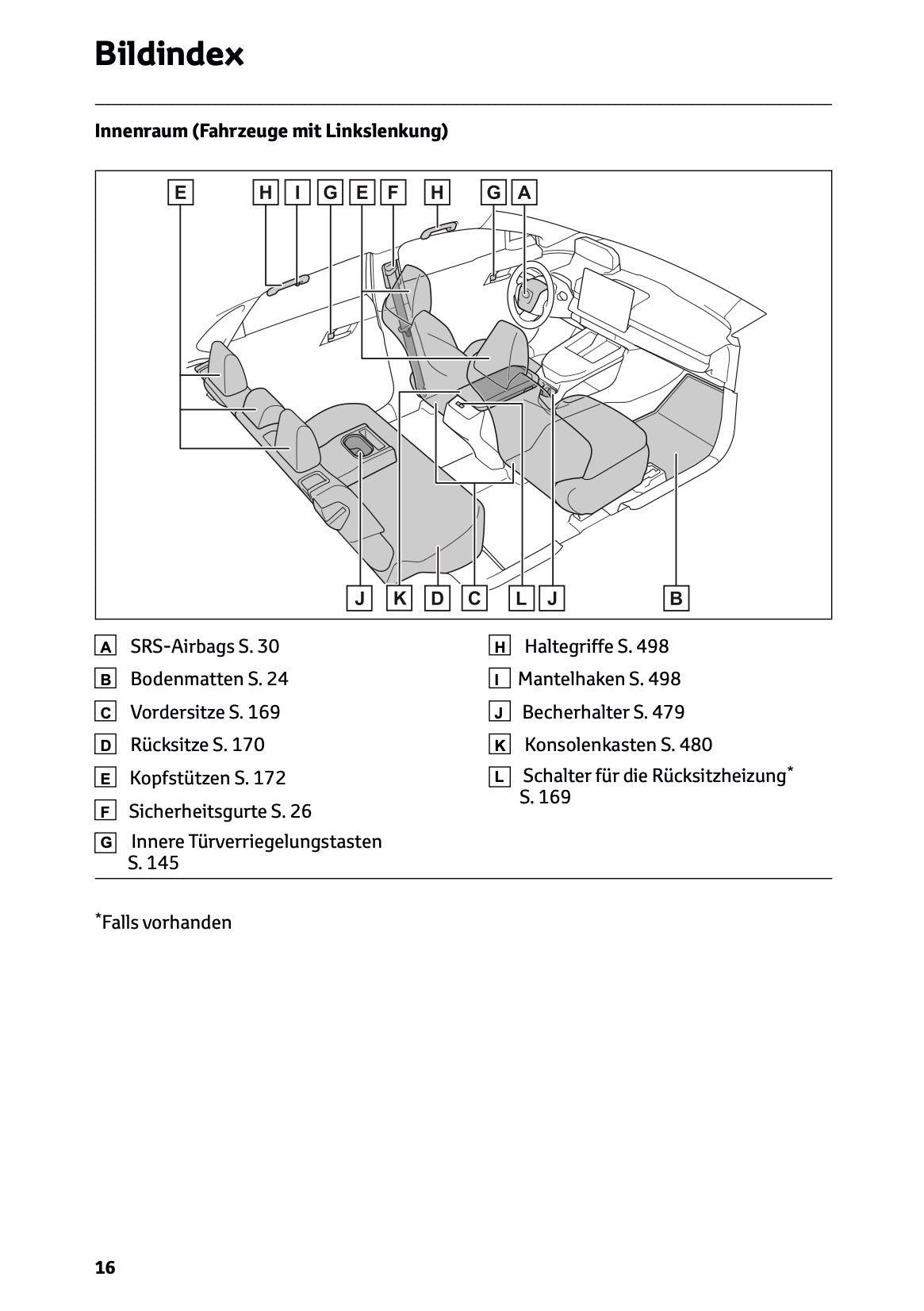 Bildindex

Innenraum (Fahrzeuge mit Linkslenkung)

E H I G E F H G A

J K D C L J B

A SRS-Airbags S. 30

B Bodenmatten S. 24

C Vordersitze S. 169

D Rücksitze S. 170

E Kopfstützen S. 172

F Sicherheitsgurte S. 26

G Innere Türverriegelungstasten S. 145

H Haltegriffe S. 498

I Mantelhaken S. 498

J Becherhalter S. 479

K Konsolenkasten S. 480

L Schalter für die Rücksitzheizung* S. 169

*Falls vorhanden

16