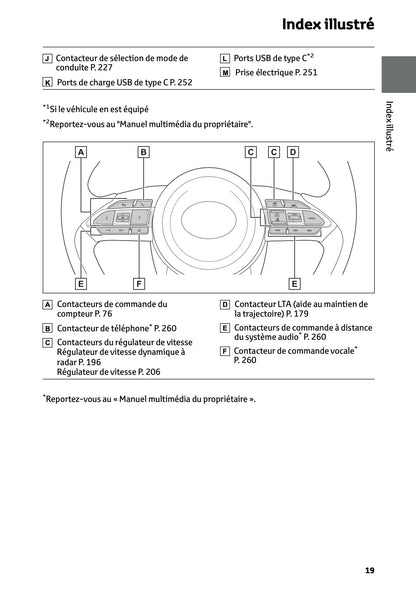 Index illustré

J Contacteur de sélection de mode de conduite P. 227

K Ports de charge USB de type C P. 252

L Ports USB de type C$^{*2}$

M Prise électrique P. 251

Index illustré

$^{*1}$Si le véhicule en est équipé

$^{*2}$Reportez-vous au "Manuel multimédia du propriétaire".

A B C C D

E F E

A Contacteurs de commande du compteur P. 76

B Contacteur de téléphone$^{*}$ P. 260

C Contacteurs du régulateur de vitesse Régulateur de vitesse dynamique à radar P. 196 Régulateur de vitesse P. 206

D Contacteur LTA (aide au maintien de la trajectoire) P. 179

E Contacteurs de commande à distance du système audio$^{*}$ P. 260

F Contacteur de commande vocale$^{*}$ P. 260

$^{*}$Reportez-vous au « Manuel multimédia du propriétaire ».

19