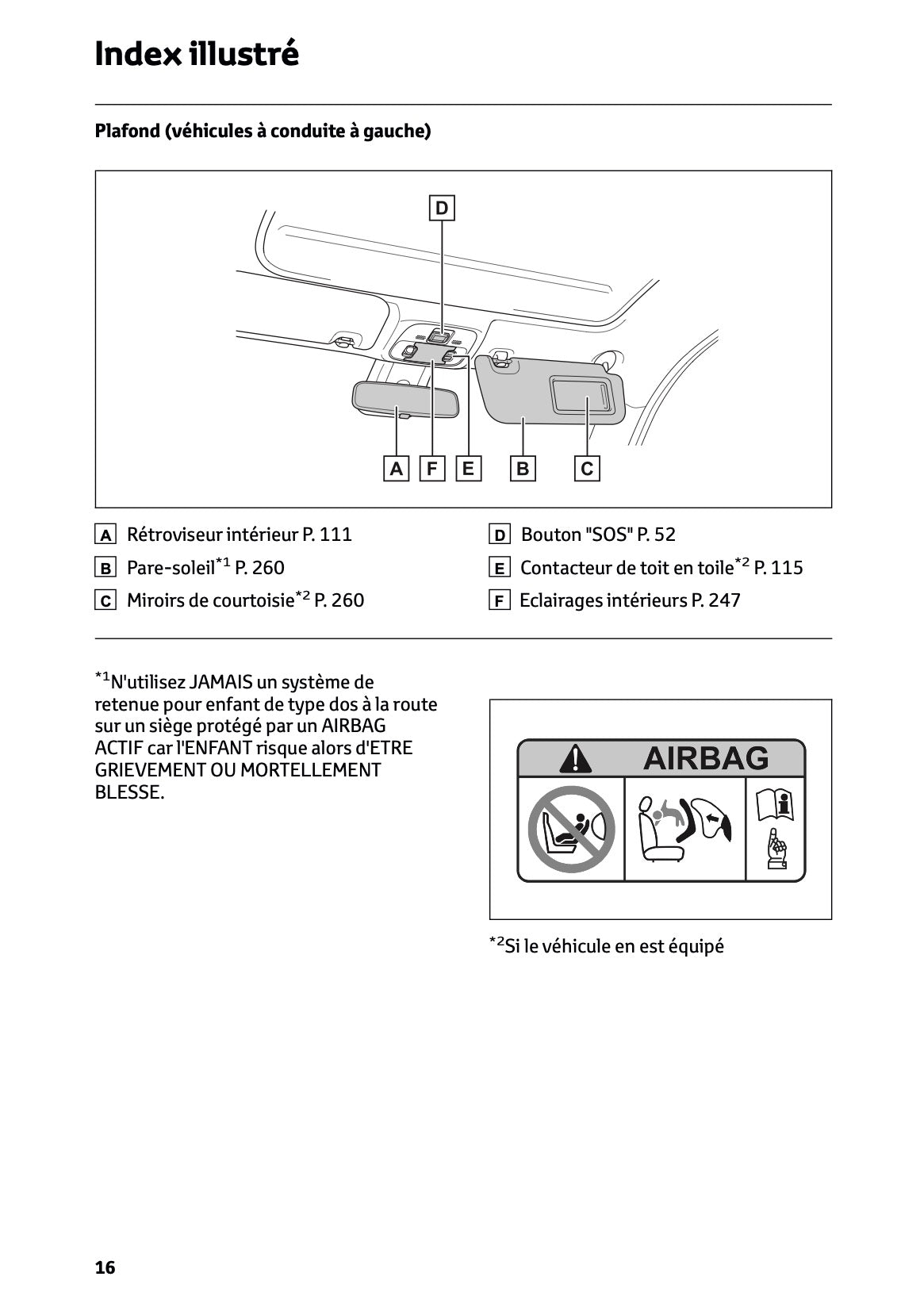 Index illustré

Plafond (véhicules à conduite à gauche)

D

A F E B C

A Rétroviseur intérieur P. 111

B Pare-soleil$^{*1}$ P. 260

C Miroirs de courtoisie$^{*2}$ P. 260

D Bouton "SOS" P. 52

E Contacteur de toit en toile$^{*2}$ P. 115

F Eclairages intérieurs P. 247

$^{*1}$N'utilisez JAMAIS un système de retenue pour enfant de type dos à la route sur un siège protégé par un AIRBAG ACTIF car l'ENFANT risque alors d'ETRE GRIEVEMENT OU MORTELLEMENT BLESSE.

AIRBAG

$^{*2}$Si le véhicule en est équipé

16