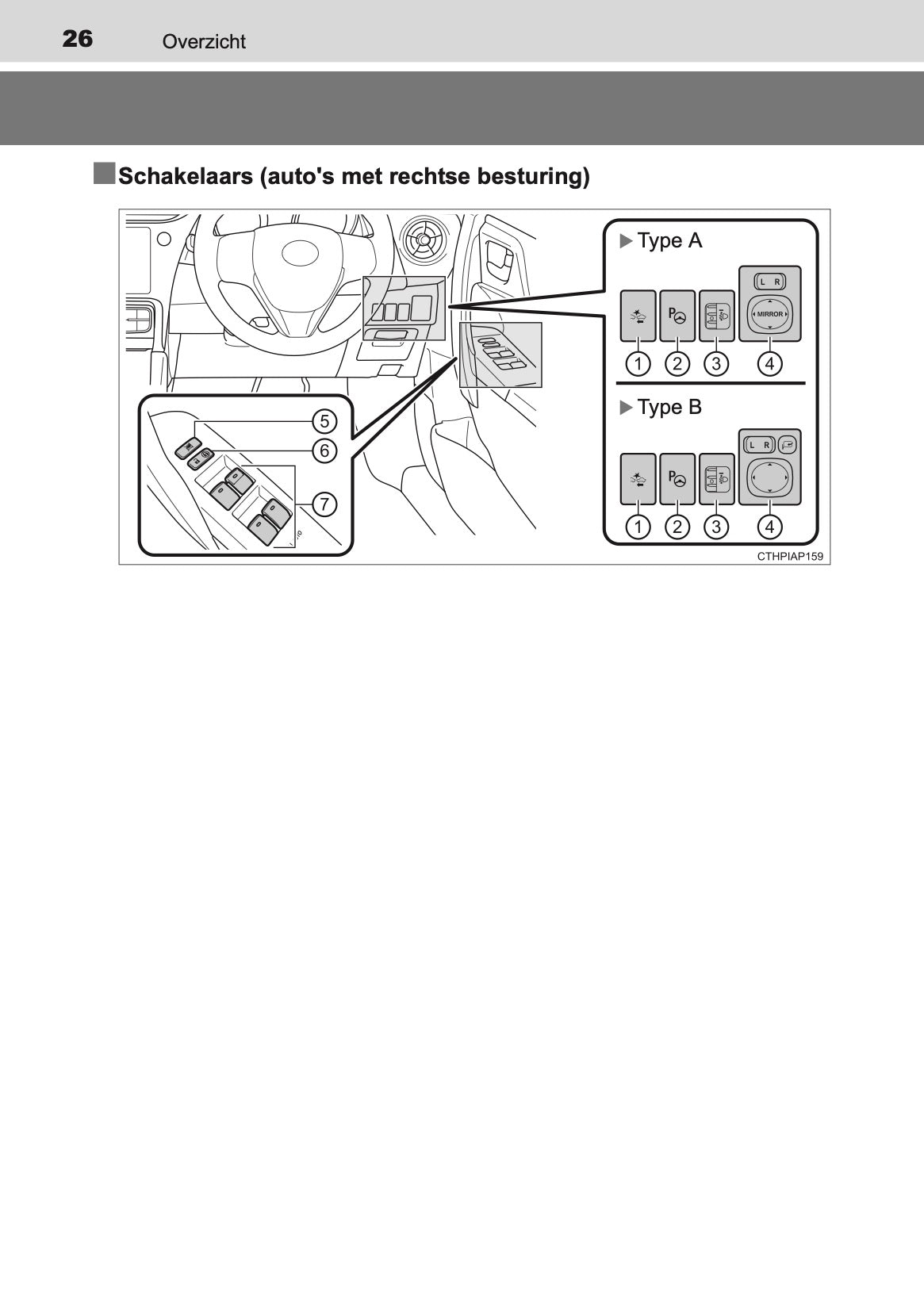 26 Overzicht

Schakelaars (auto's met rechtse besturing)

Type A

L R

MIRROR

1 2 3 4

Type B

L R

1 2 3 4

5

6

7

CTHPIAP159