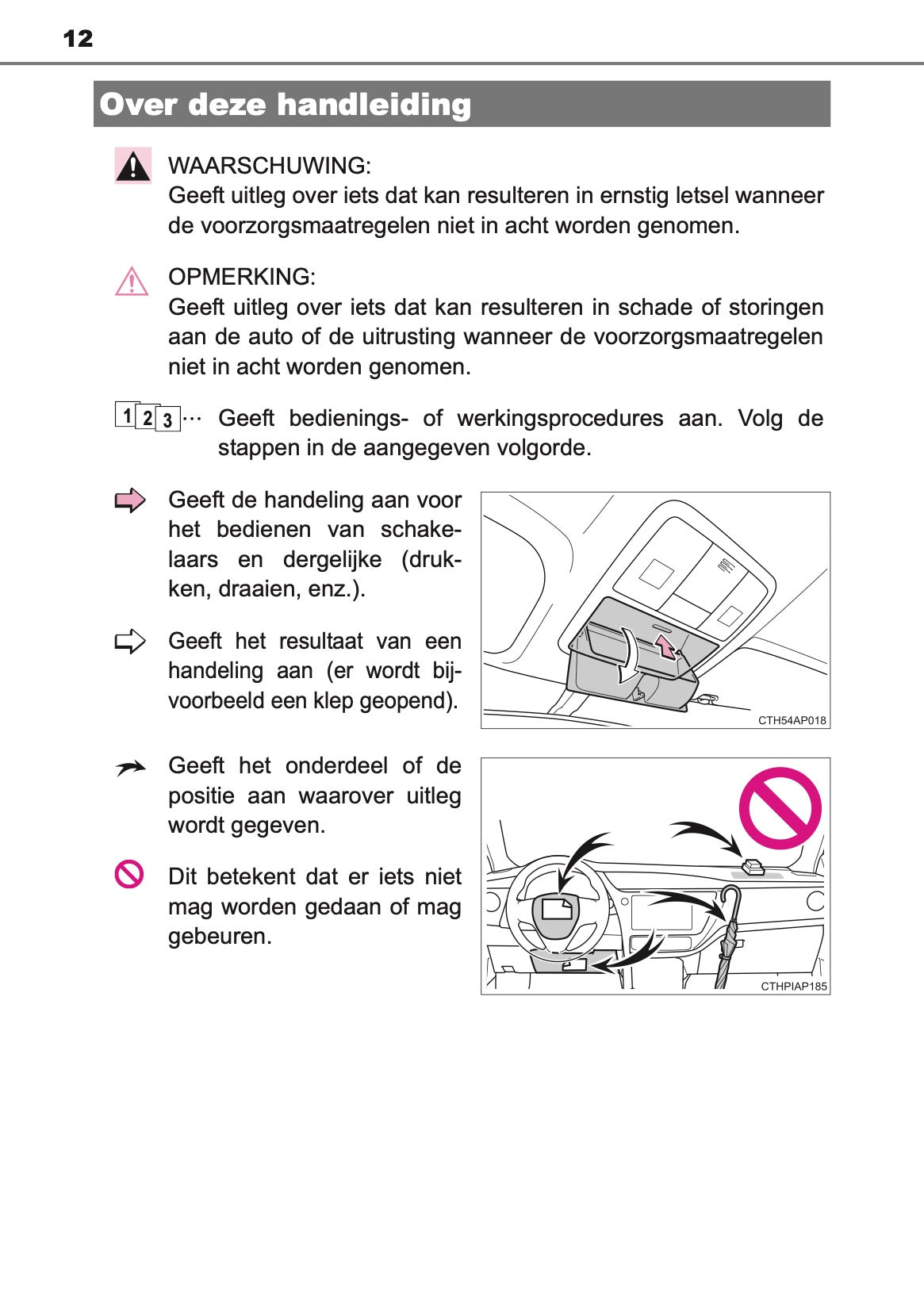 12

Over deze handleiding

WAARSCHUWING:
Geeft uitleg over iets dat kan resulteren in ernstig letsel wanneer de voorzorgsmaatregelen niet in acht worden genomen.

OPMERKING:
Geeft uitleg over iets dat kan resulteren in schade of storingen aan de auto of de uitrusting wanneer de voorzorgsmaatregelen niet in acht worden genomen.

1 2 3 ··· Geeft bedienings- of werkingsprocedures aan. Volg de stappen in de aangegeven volgorde.

Geeft de handeling aan voor het bedienen van schakelaars en dergelijke (drukken, draaien, enz.).

Geeft het resultaat van een handeling aan (er wordt bijvoorbeeld een klep geopend).

CTH54AP018

Geeft het onderdeel of de positie aan waarover uitleg wordt gegeven.

Dit betekent dat er iets niet mag worden gedaan of mag gebeuren.

CTHPIAP185