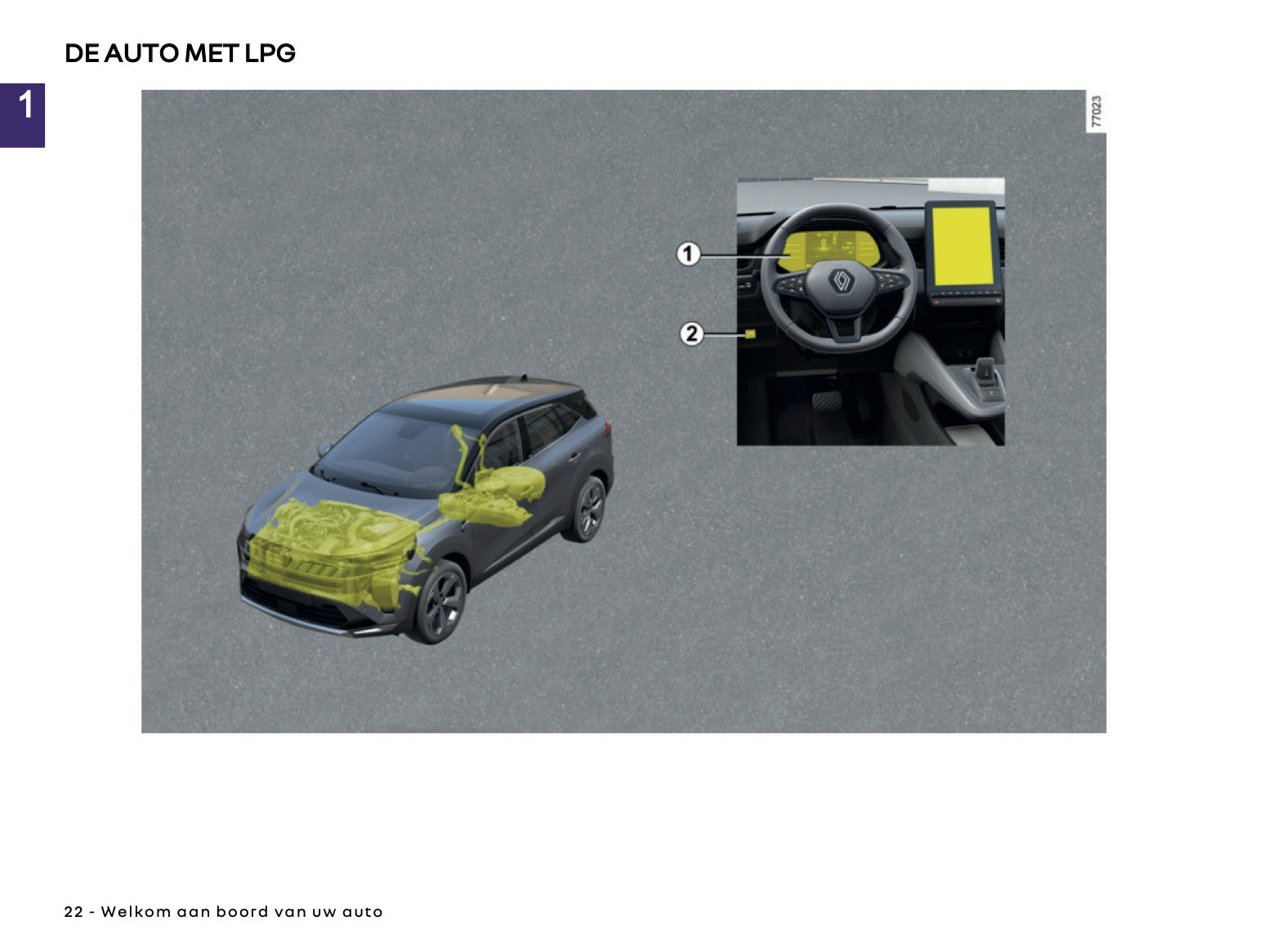 DE AUTO MET LPG

1

77023

1

2

22 - Welkom aan boord van uw auto