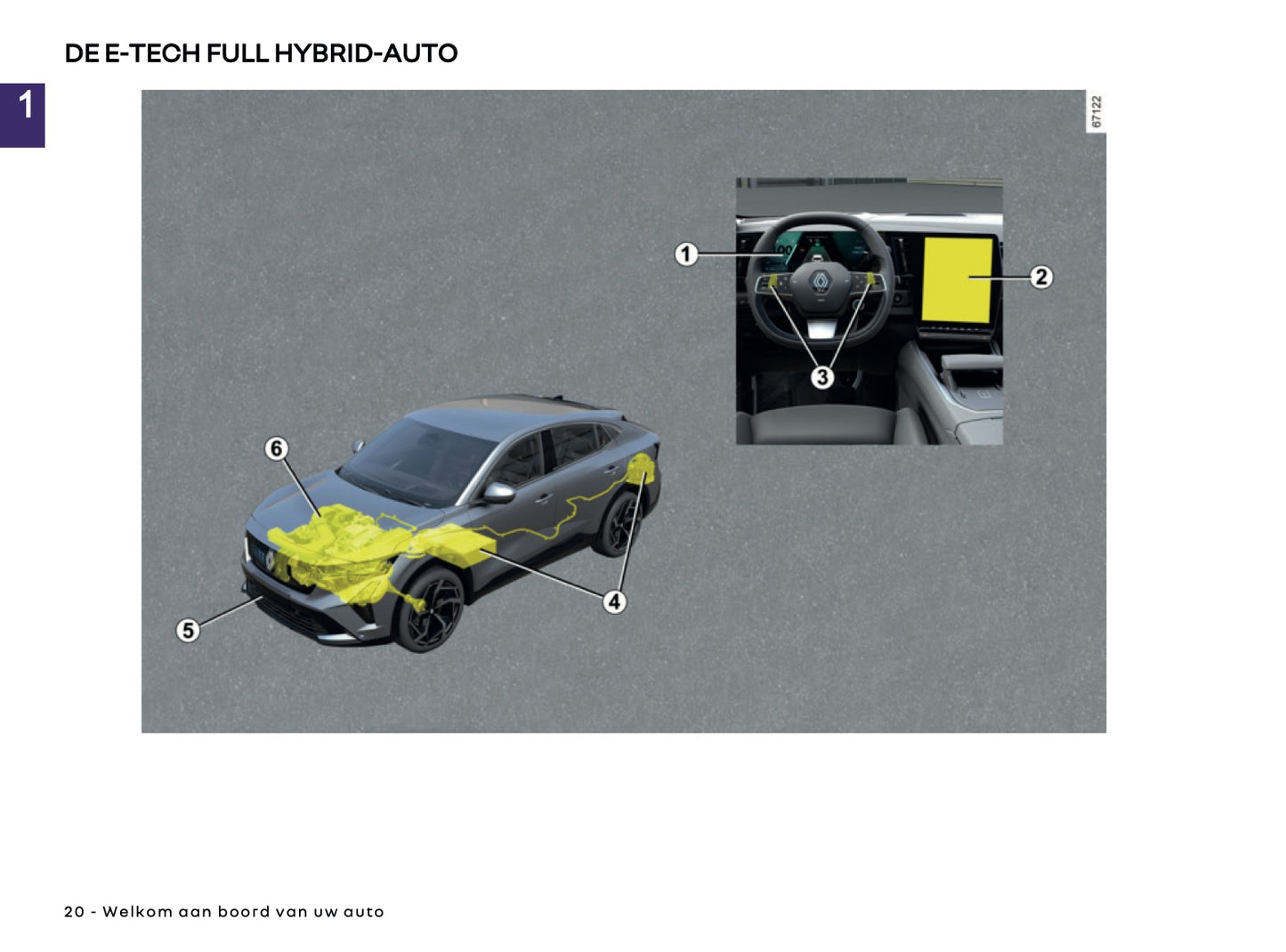 DE E-TECH FULL HYBRID-AUTO

1

67122

1
2
3
6
4
5

20 - Welkom aan boord van uw auto