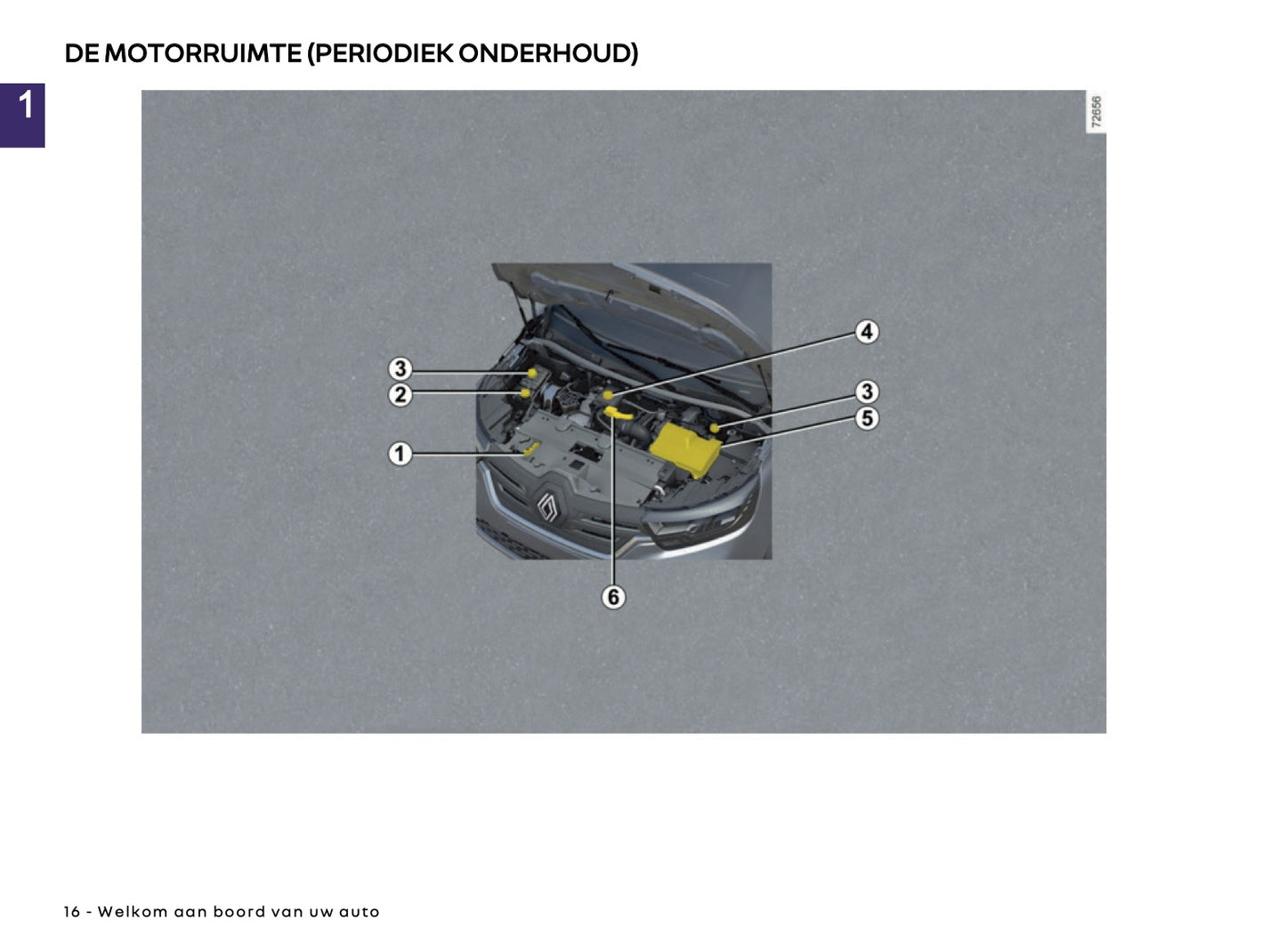 DE MOTORRUIMTE (PERIODIEK ONDERHOUD)

1

72656

3
2
1
4
3
5
6

16 - Welkom aan boord van uw auto