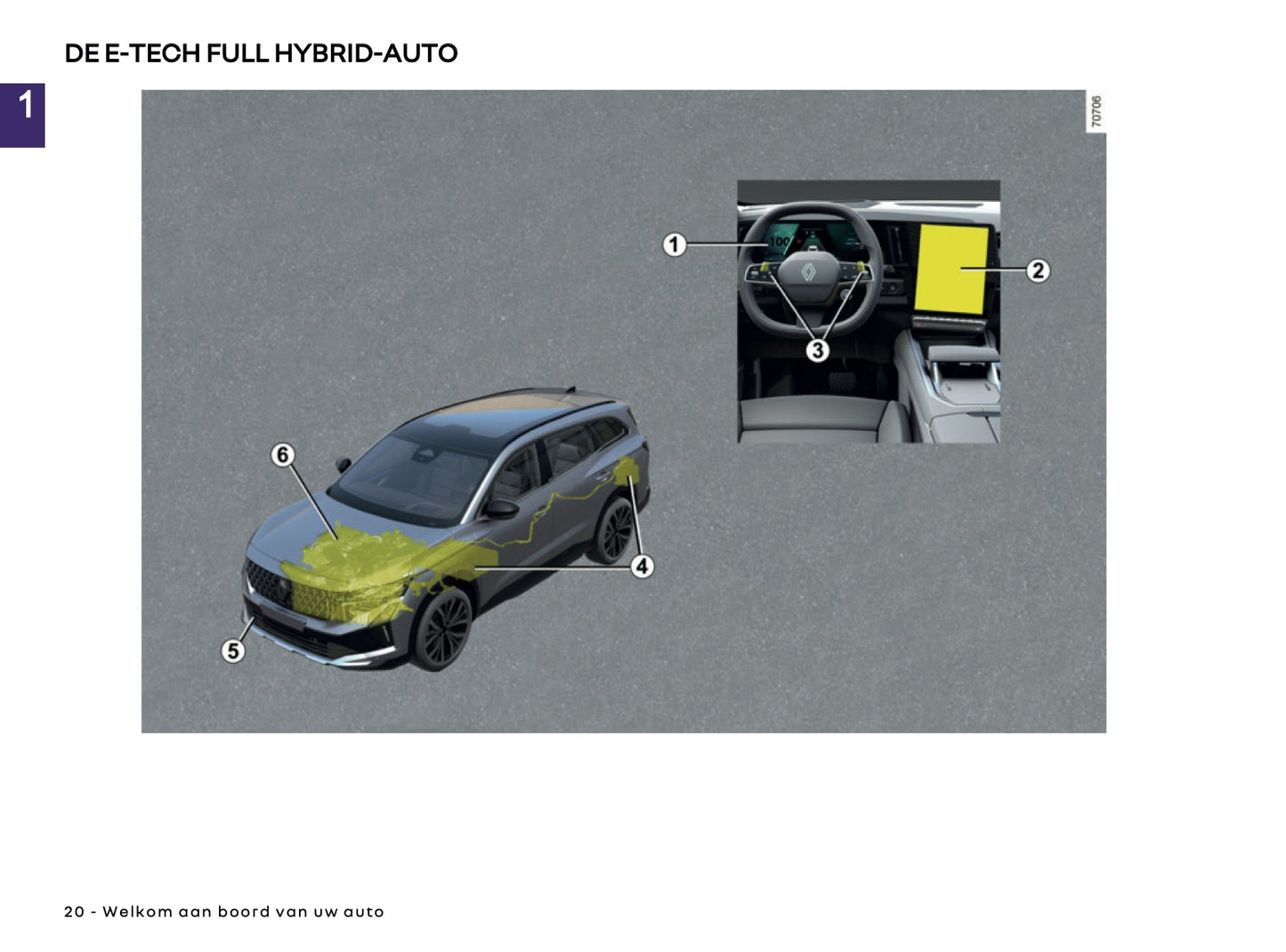 DE E-TECH FULL HYBRID-AUTO

1

70706

1

100

2

3

6

4

5

20 - Welkom aan boord van uw auto