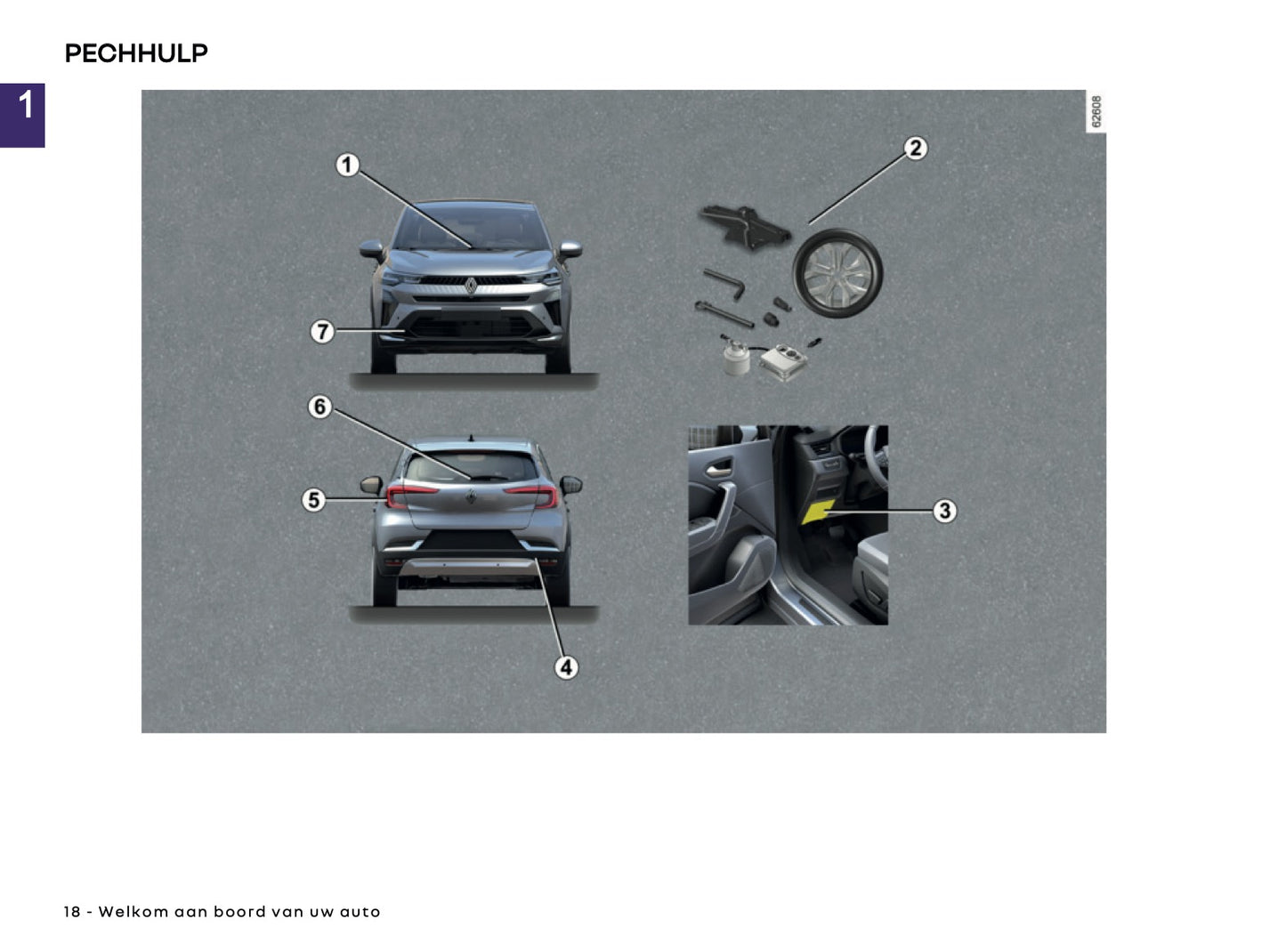 PECHHULP

1

62608

1

2

7

6

5

3

4

18 - Welkom aan boord van uw auto