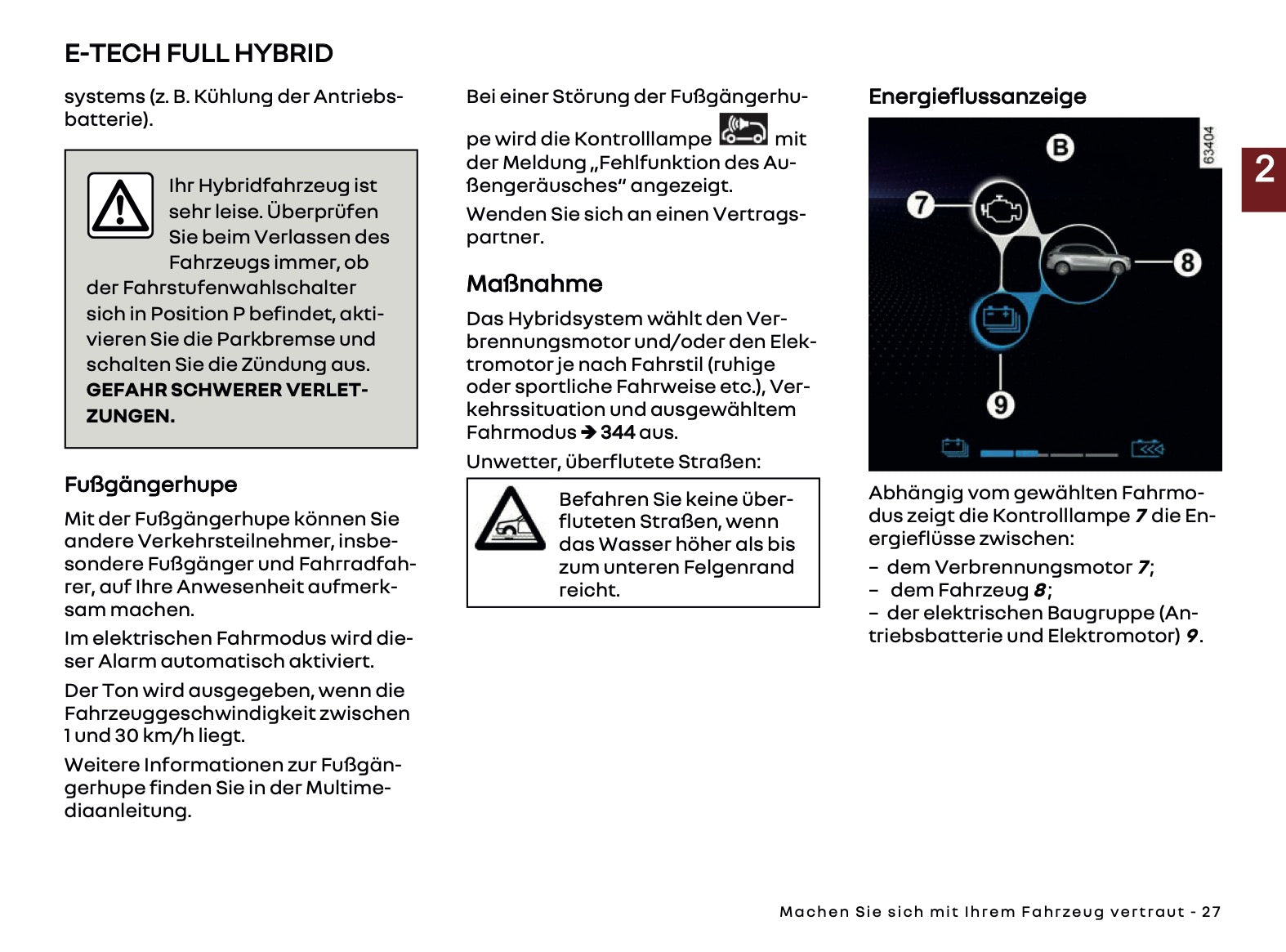 E-TECH FULL HYBRID

systems (z. B. Kühlung der Antriebsbatterie).

Ihr Hybridfahrzeug ist sehr leise. Überprüfen Sie beim Verlassen des Fahrzeugs immer, ob der Fahrstufenwahlschalter sich in Position P befindet, aktivieren Sie die Parkbremse und schalten Sie die Zündung aus. GEFAHR SCHWERER VERLETZUNGEN.

Fußgängerhupe

Mit der Fußgängerhupe können Sie andere Verkehrsteilnehmer, insbesondere Fußgänger und Fahrradfahrer, auf Ihre Anwesenheit aufmerksam machen.

Im elektrischen Fahrmodus wird dieser Alarm automatisch aktiviert.

Der Ton wird ausgegeben, wenn die Fahrzeuggeschwindigkeit zwischen 1 und 30 km/h liegt.

Weitere Informationen zur Fußgängerhupe finden Sie in der Multimediaanleitung.

Bei einer Störung der Fußgängerhupe wird die Kontrolllampe mit der Meldung „Fehlfunktion des Außengeräusches“ angezeigt.

Wenden Sie sich an einen Vertragspartner.

Maßnahme

Das Hybridsystem wählt den Verbrennungsmotor und/oder den Elektromotor je nach Fahrstil (ruhige oder sportliche Fahrweise etc.), Verkehrssituation und ausgewähltem Fahrmodus ➔ 344 aus.

Unwetter, überflutete Straßen:

Befahren Sie keine überfluteten Straßen, wenn das Wasser höher als bis zum unteren Felgenrand reicht.

Energieflussanzeige

B
7
8
9
63404

2

Abhängig vom gewählten Fahrmodus zeigt die Kontrolllampe 7 die Energieflüsse zwischen:

– dem Verbrennungsmotor 7;
– dem Fahrzeug 8;
– der elektrischen Baugruppe (Antriebsbatterie und Elektromotor) 9.

Machen Sie sich mit Ihrem Fahrzeug vertraut - 27